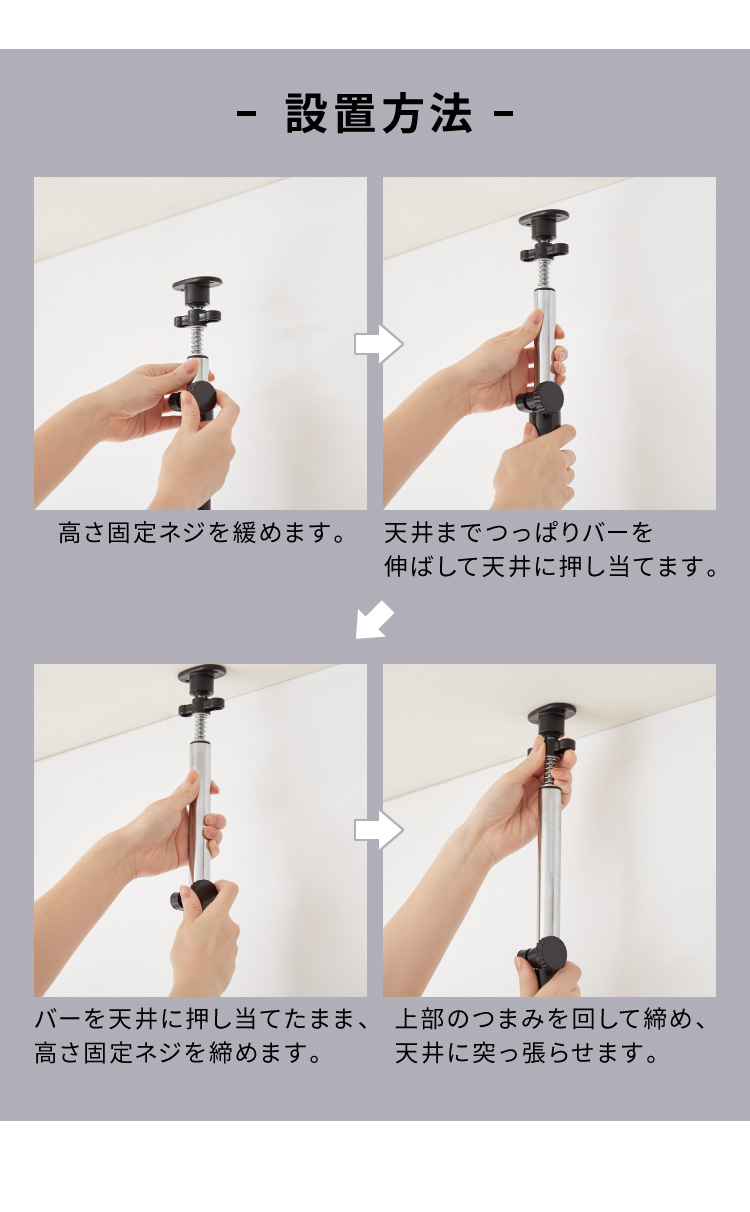 - 設置方法 -

高さ固定ネジを緩めます。

天井までつっぱりバーを伸ばして天井に押し当てます。

バーを天井に押し当てたまま、高さ固定ネジを締めます。

上部のつまみを回して締め、天井に突っ張らせます。