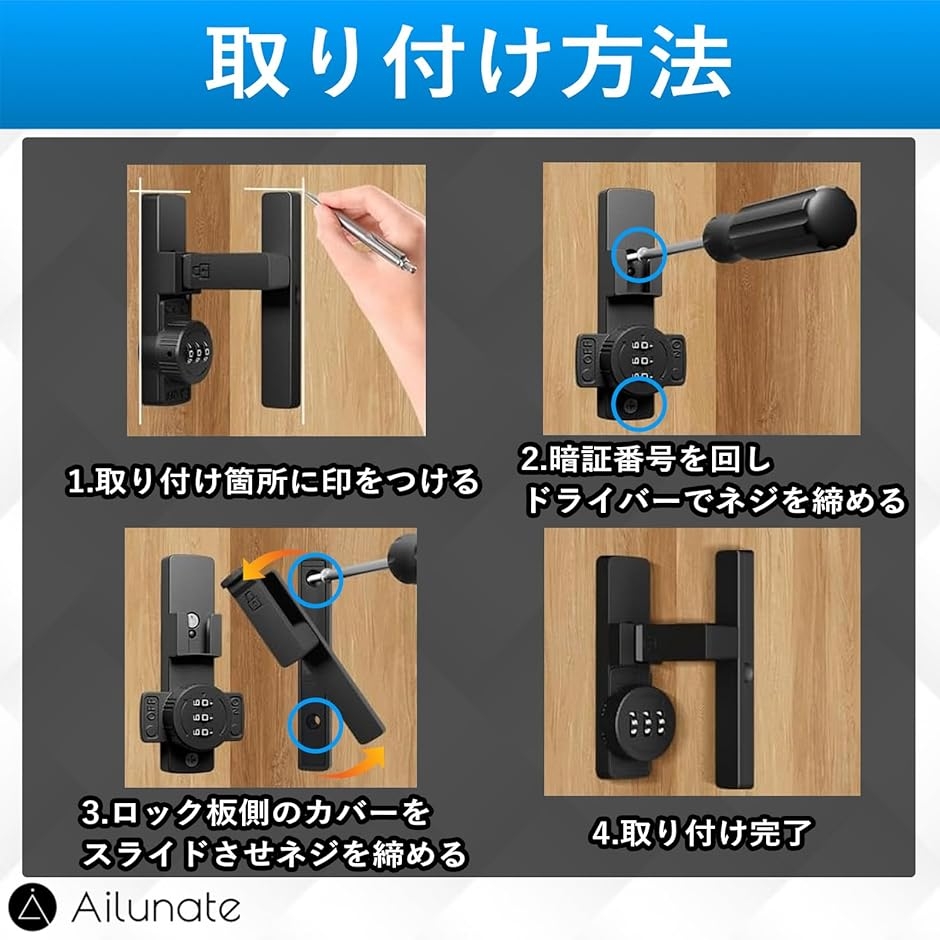 取り付け方法

1.取り付け箇所に印をつける

2.暗証番号を回し
ドライバーでネジを締める

3.ロック板側のカバーを
スライドさせネジを締める

4.取り付け完了

Ailunate