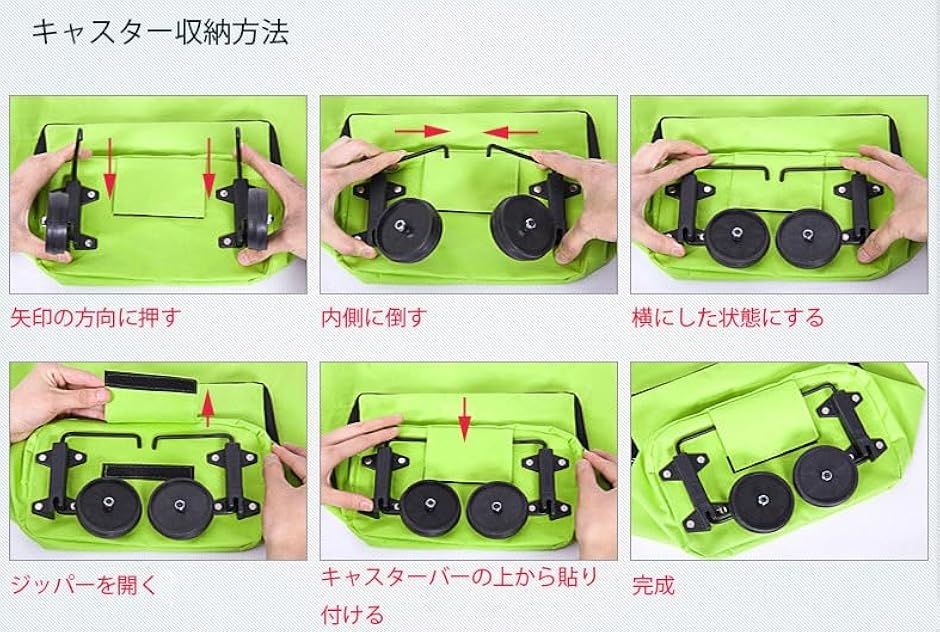 キャスター収納方法

矢印の方向に押す

内側に倒す

横にした状態にする

ジッパーを開く

キャスターバーの上から貼り付ける

完成