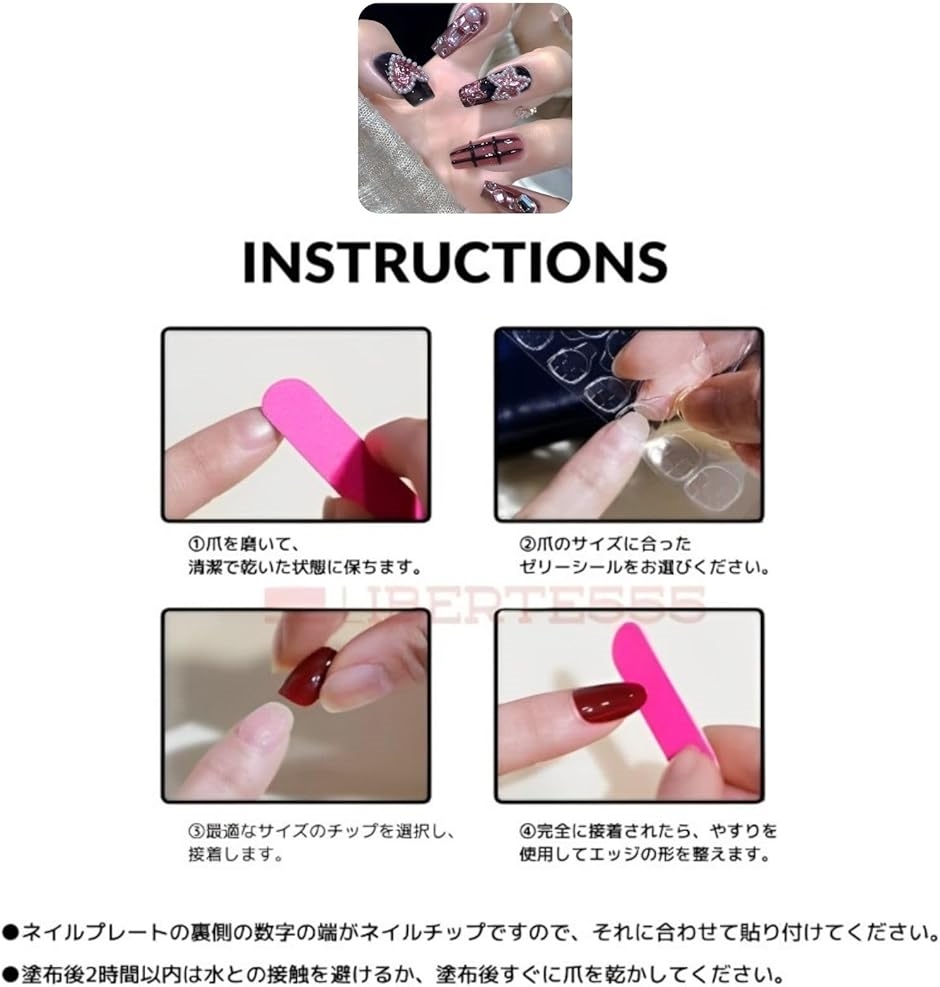 INSTRUCTIONS

①爪を磨いて、清潔で乾いた状態に保ちます。

②爪のサイズに合ったゼリーシールをお選びください。

LIBERTE555

③最適なサイズのチップを選択し、接着します。

④完全に接着されたら、やすりを使用してエッジの形を整えます。

●ネイルプレートの裏側の数字の端がネイルチップですので、それに合わせて貼り付けてください。

●塗布後2時間以内は水との接触を避けるか、塗布後すぐに爪を乾かしてください。