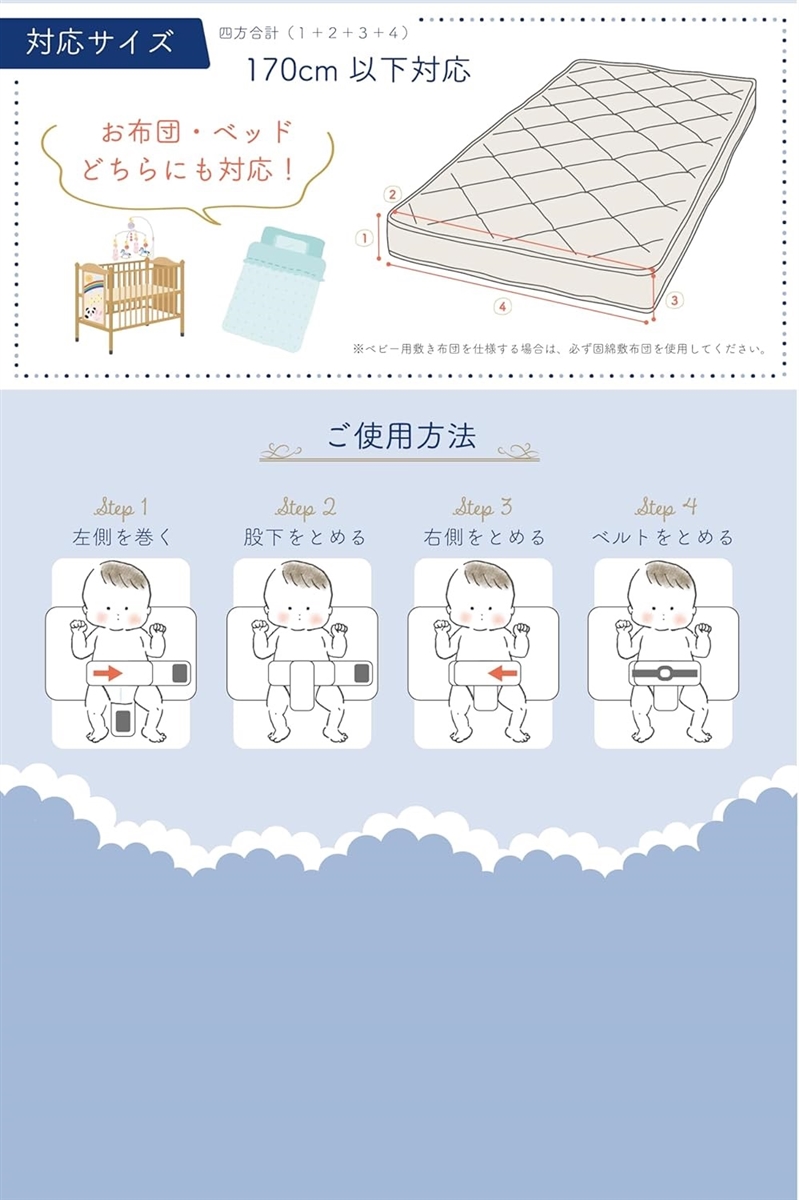 対応サイズ

四方合計（1＋2＋3＋4）
170cm 以下対応

お布団・ベッド
どちらにも対応！

2
1
4
3

※ベビー用敷き布団を仕様する場合は、必ず固綿敷布団を使用してください。

ご使用方法

Step 1
左側を巻く

Step 2
股下をとめる

Step 3
右側をとめる

Step 4
ベルトをとめる