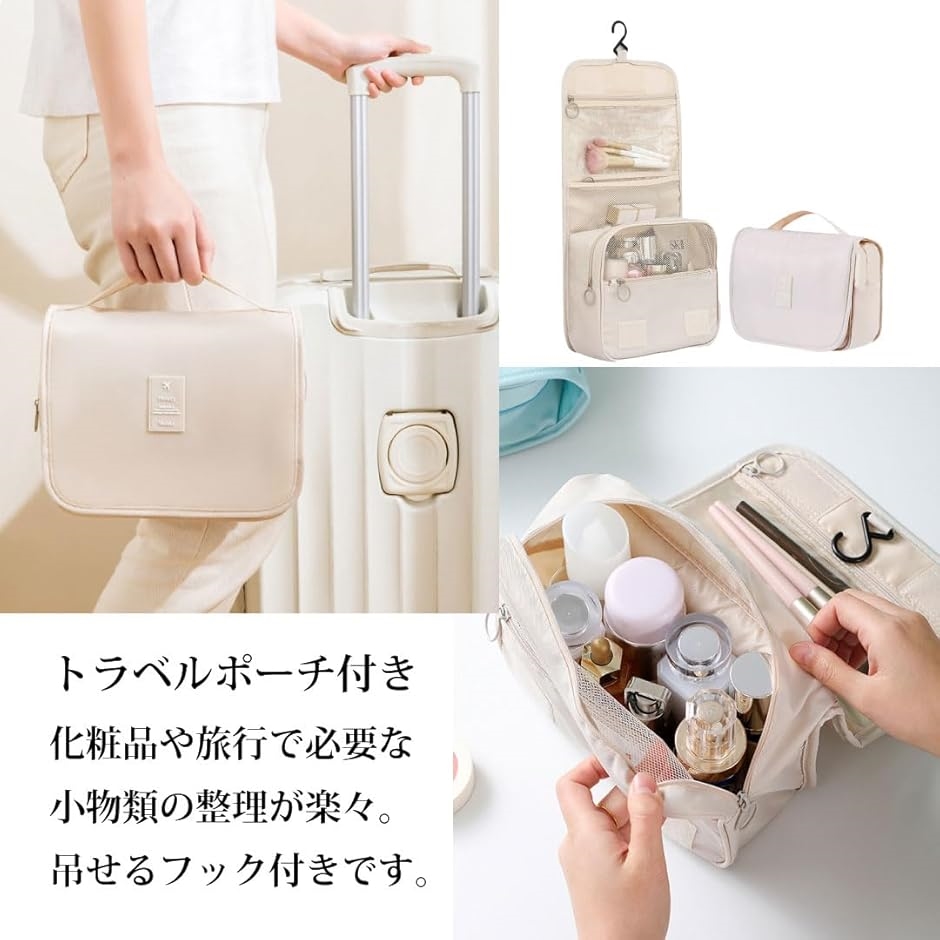 トラベルポーチ付き

化粧品や旅行で必要な小物類の整理が楽々。吊せるフック付きです。