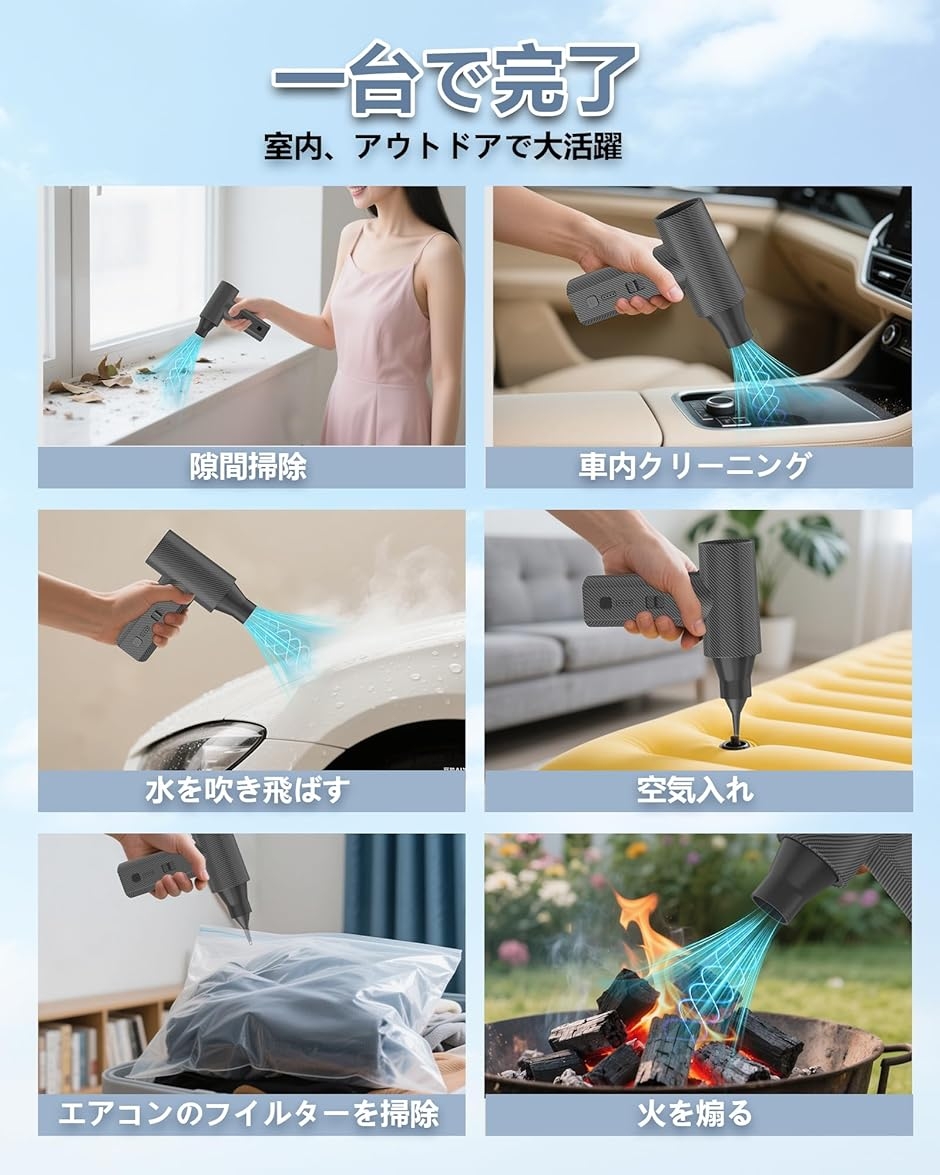 一台で完了

室内、アウトドアで大活躍

隙間掃除

車内クリーニング

水を吹き飛ばす

空気入れ

エアコンのフイルターを掃除

火を煽る