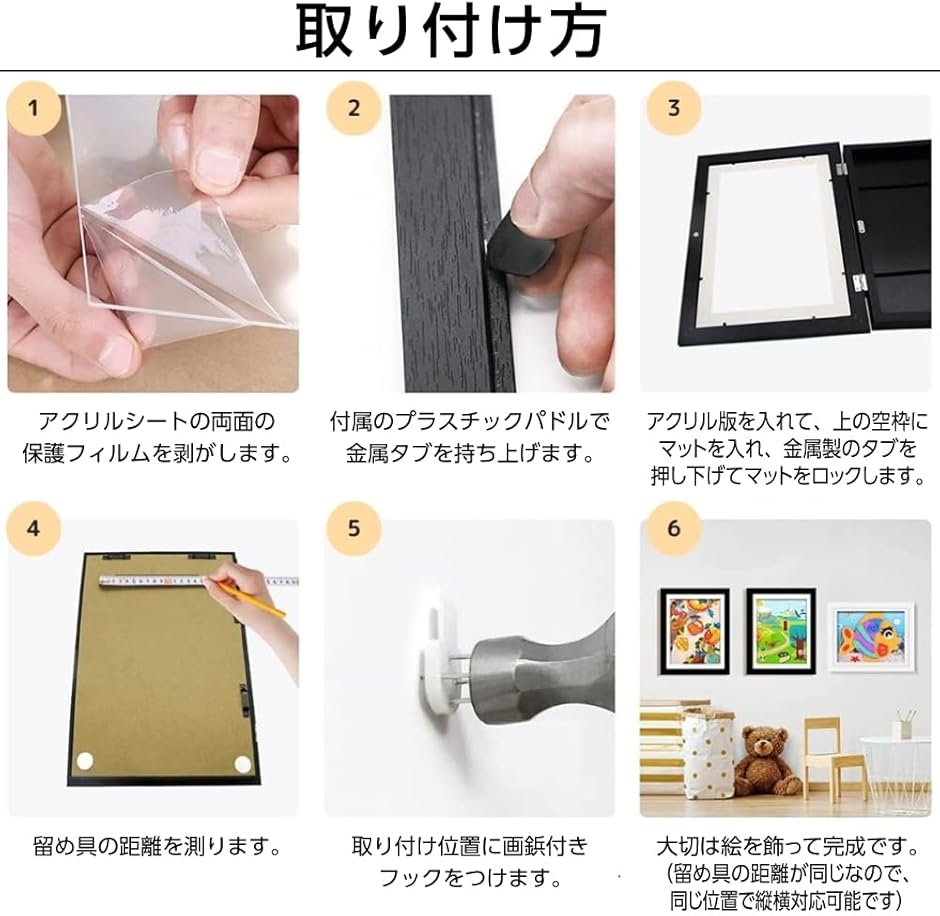 取り付け方

1

アクリルシートの両面の保護フィルムを剥がします。

2

付属のプラスチックパドルで金属タブを持ち上げます。

3

アクリル版を入れて、上の空枠にマットを入れ、金属製のタブを押し下げてマットをロックします。

4

留め具の距離を測ります。

5

取り付け位置に画鋲付きフックをつけます。

6

大切は絵を飾って完成です。(留め具の距離が同じなので、同じ位置で縦横対応可能です)