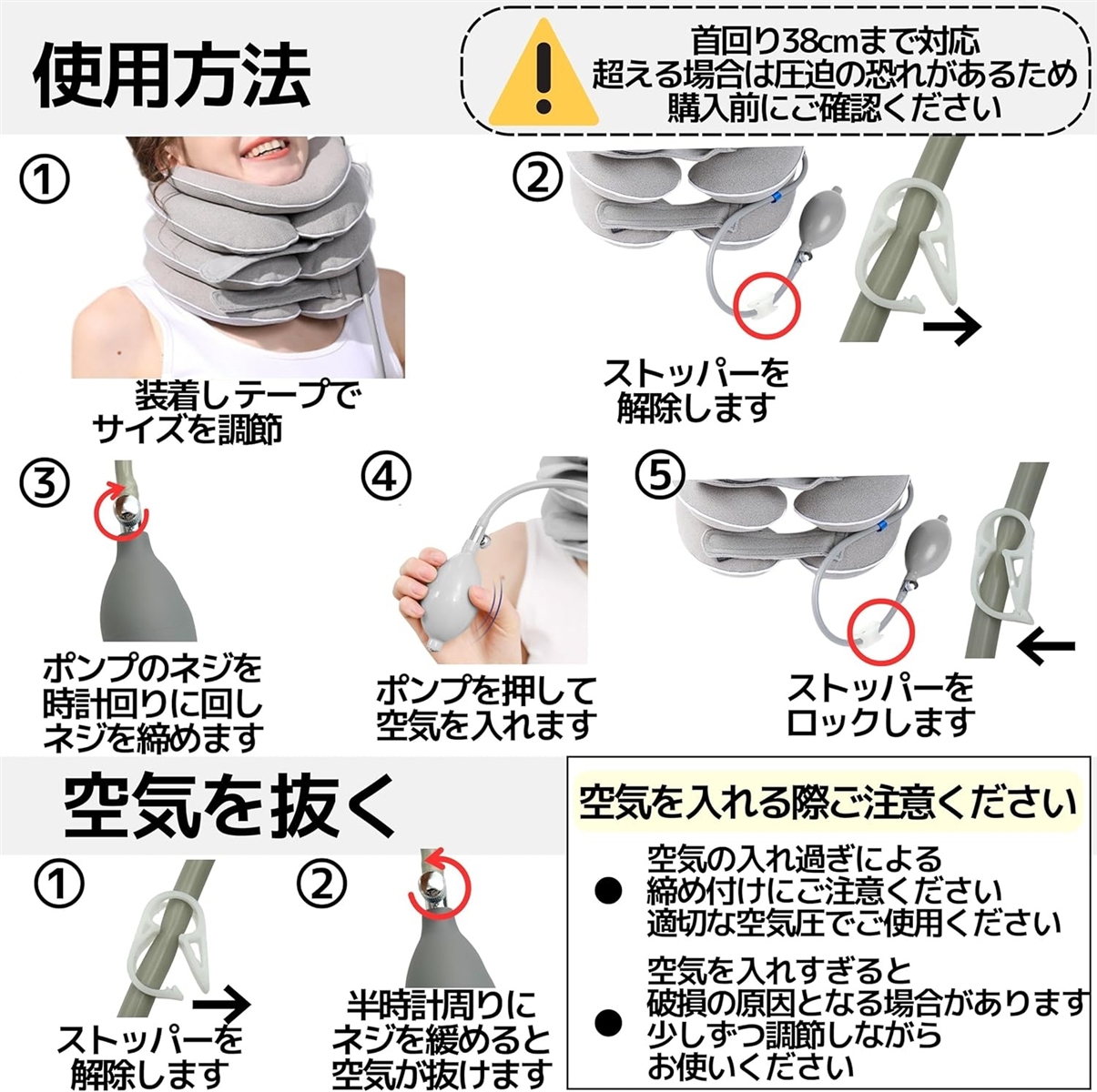 使用方法

首回り38cmまで対応
超える場合は圧迫の恐れがあるため
購入前にご確認ください

①

装着しテープで
サイズを調節

②

ストッパーを
解除します

③

ポンプのネジを
時計回りに回し
ネジを締めます

④

ポンプを押して
空気を入れます

⑤

ストッパーを
ロックします

空気を抜く

①

ストッパーを
解除します

②

半時計周りに
ネジを緩めると
空気が抜けます

空気を入れる際ご注意ください

● 空気の入れ過ぎによる
締め付けにご注意ください
適切な空気圧でご使用ください

● 空気を入れすぎると
破損の原因となる場合があります
少しずつ調節しながら
お使いください