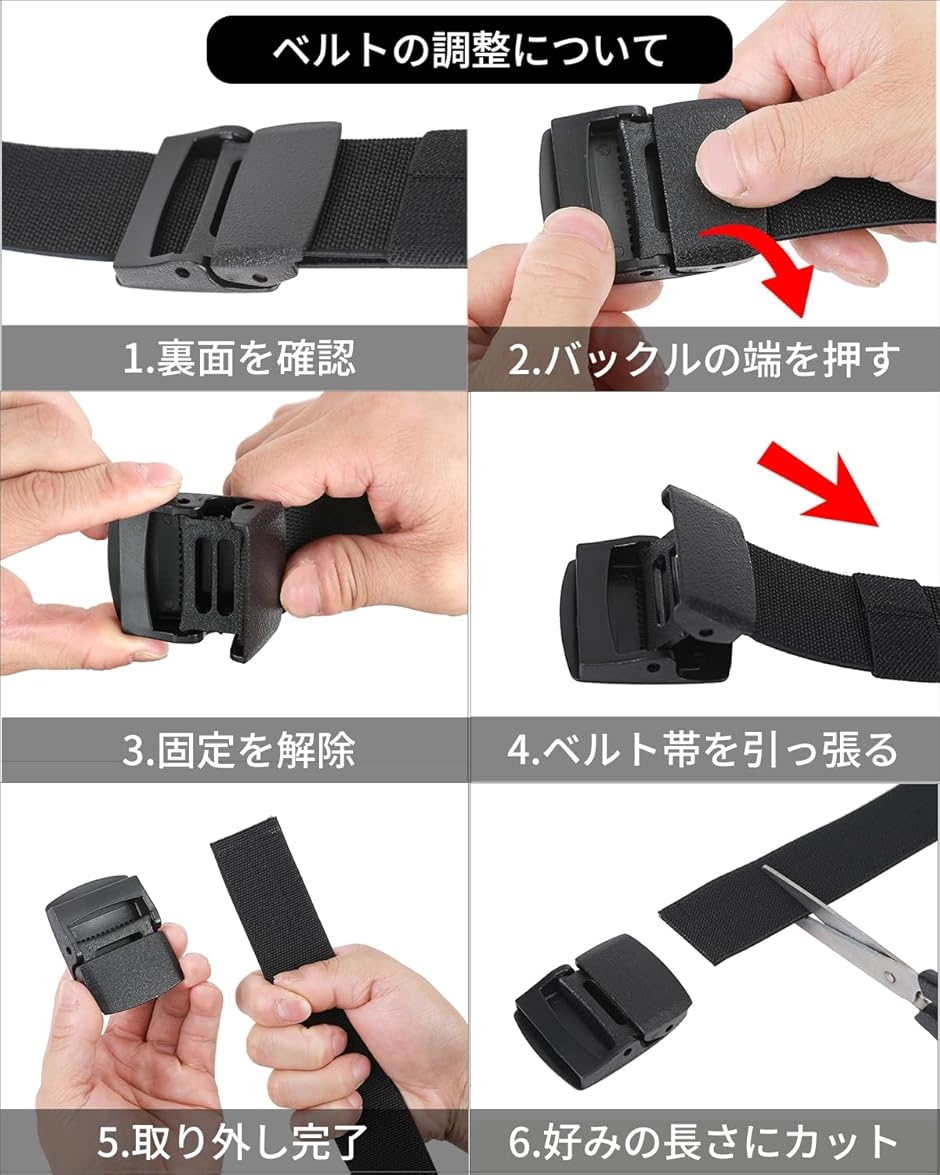 ベルトの調整について

1.裏面を確認

2.バックルの端を押す

3.固定を解除

4.ベルト帯を引っ張る

5.取り外し完了

6.好みの長さにカット