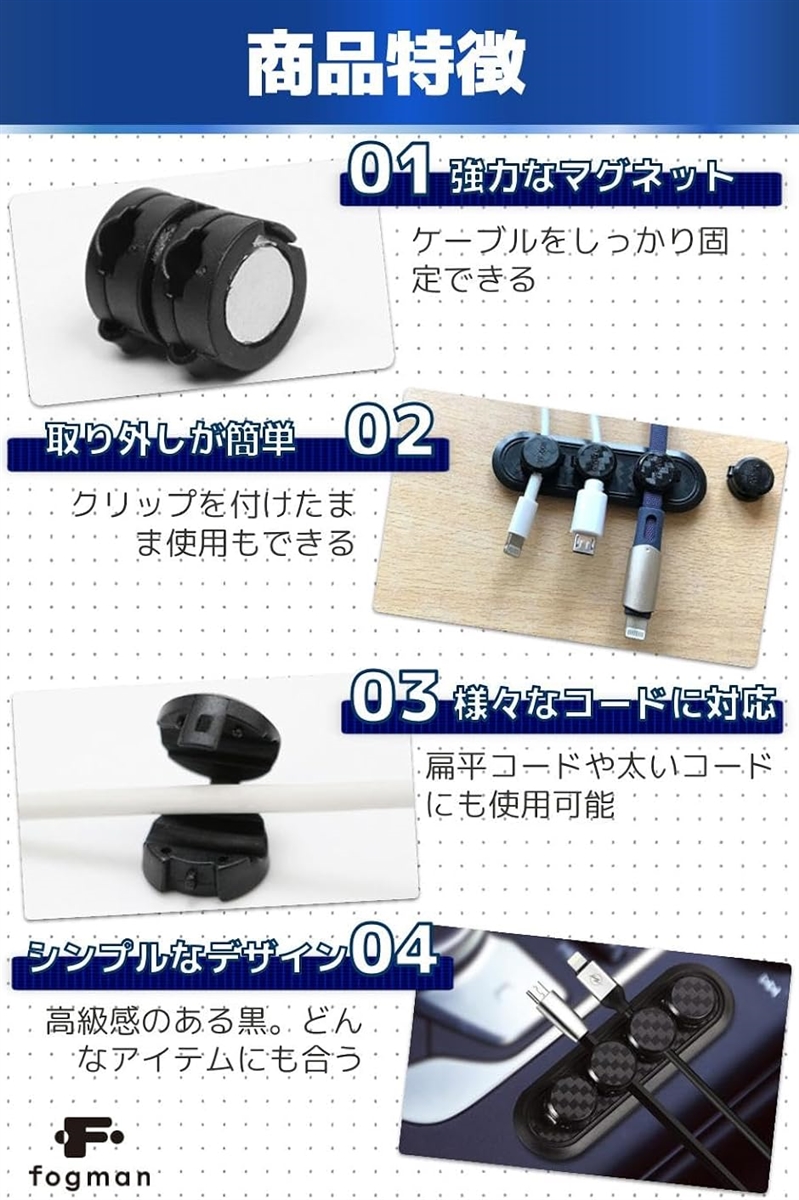 商品特徴

01 強力なマグネット

ケーブルをしっかり固定できる

取り外しが簡単 02

クリップを付けたまま使用もできる

03 様々なコードに対応

扁平コードや太いコードにも使用可能

シンプルなデザイン 04

高級感のある黒。どんなアイテムにも合う

fogman