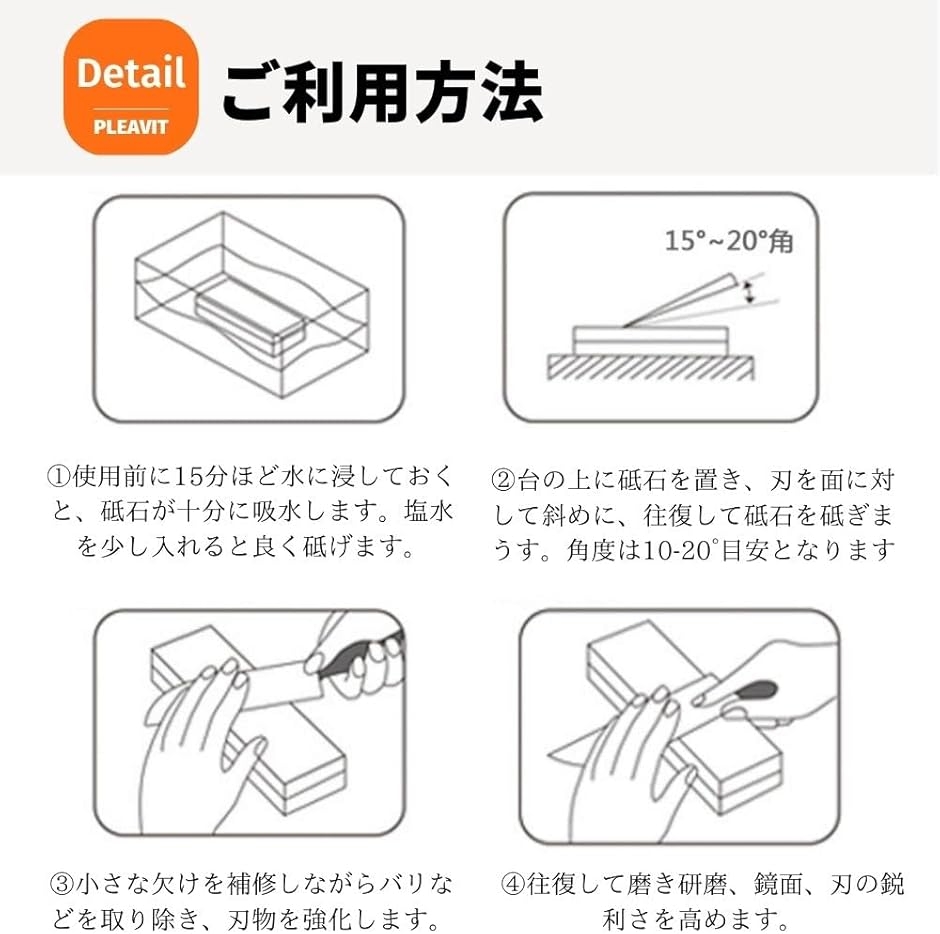 Detail
PLEAVIT

ご利用方法

15°~20°角

①使用前に15分ほど水に浸しておくと、砥石が十分に吸水します。塩水を少し入れると良く砥げます。

②台の上に砥石を置き、刃を面に対して斜めに、往復して砥石を砥ぎまうす。角度は10-20°目安となります

③小さな欠けを補修しながらバリなどを取り除き、刃物を強化します。

④往復して磨き研磨、鏡面、刃の鋭利さを高めます。