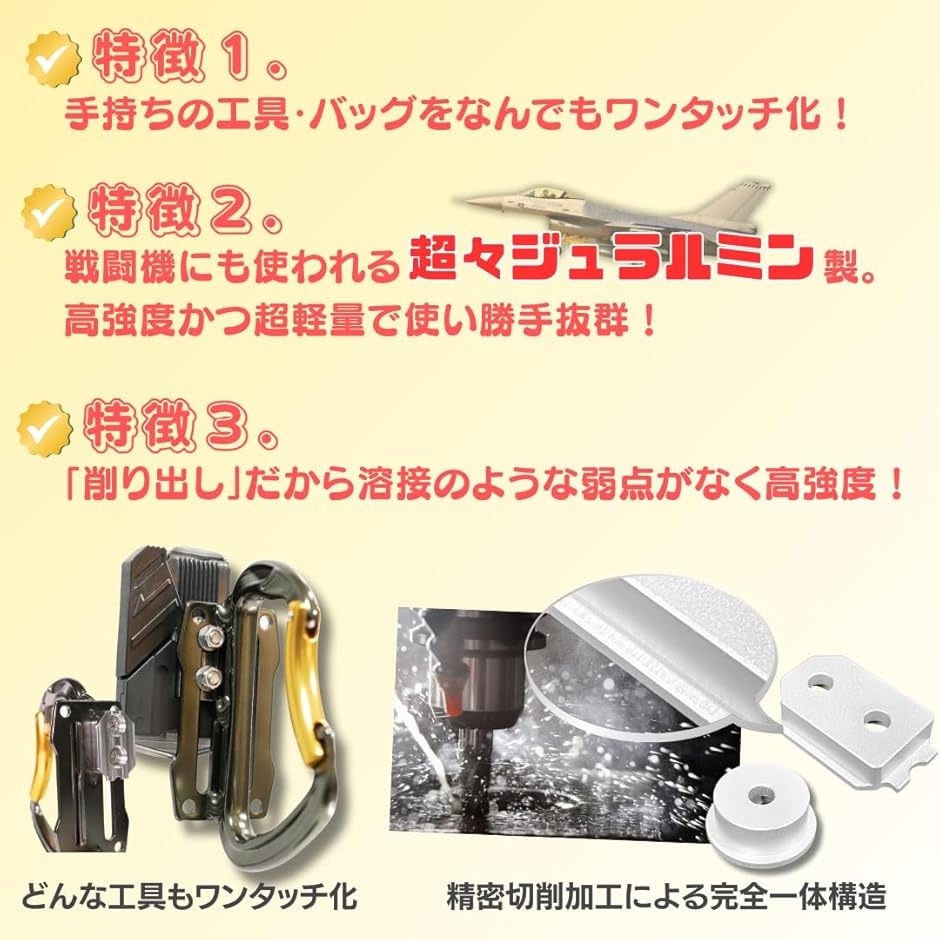 特徴１。
手持ちの工具･バッグをなんでもワンタッチ化！

特徴２。
戦闘機にも使われる超々ジュラルミン製。
高強度かつ超軽量で使い勝手抜群！

特徴３。
「削り出し」だから溶接のような弱点がなく高強度！

どんな工具もワンタッチ化

精密切削加工による完全一体構造