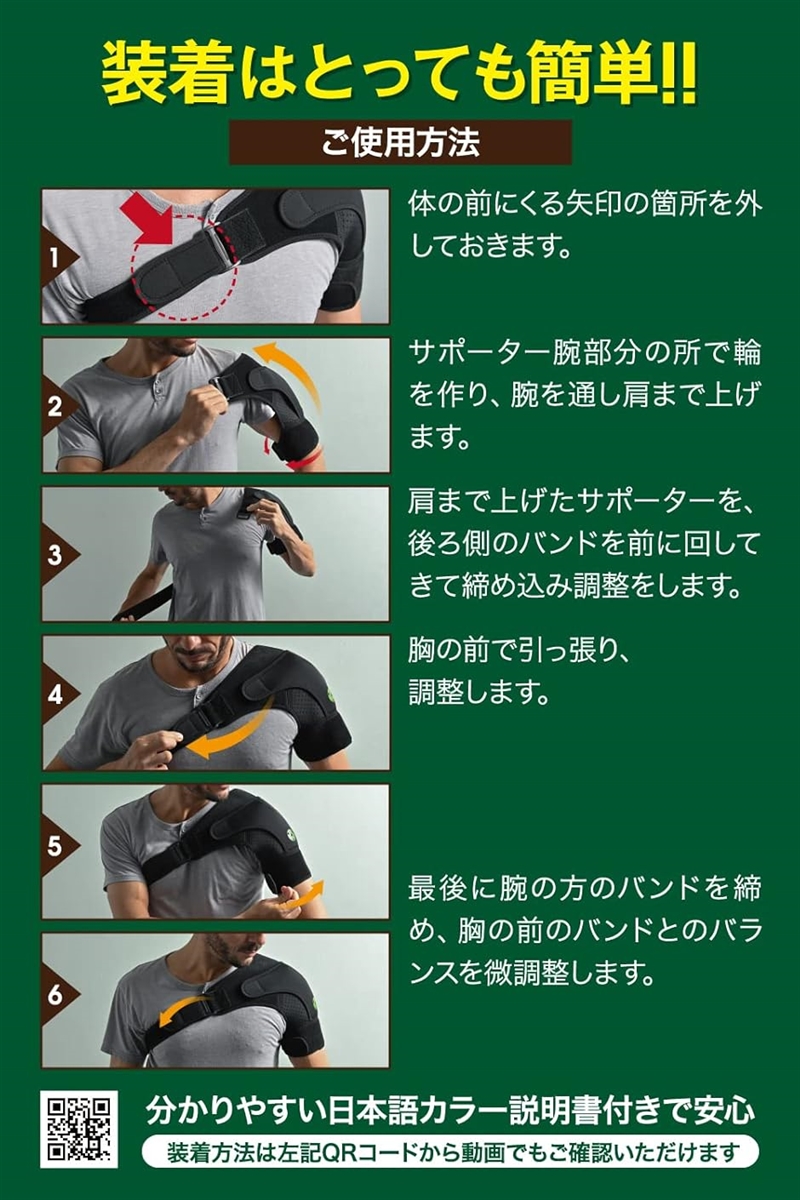 装着はとっても簡単!!

ご使用方法

1

体の前にくる矢印の箇所を外しておきます。

2

サポーター腕部分の所で輪を作り、腕を通し肩まで上げます。

3

肩まで上げたサポーターを、後ろ側のバンドを前に回してきて締め込み調整をします。

4

胸の前で引っ張り、調整します。

5

6

最後に腕の方のバンドを締め、胸の前のバンドとのバランスを微調整します。

分かりやすい日本語カラー説明書付きで安心

装着方法は左記QRコードから動画でもご確認いただけます