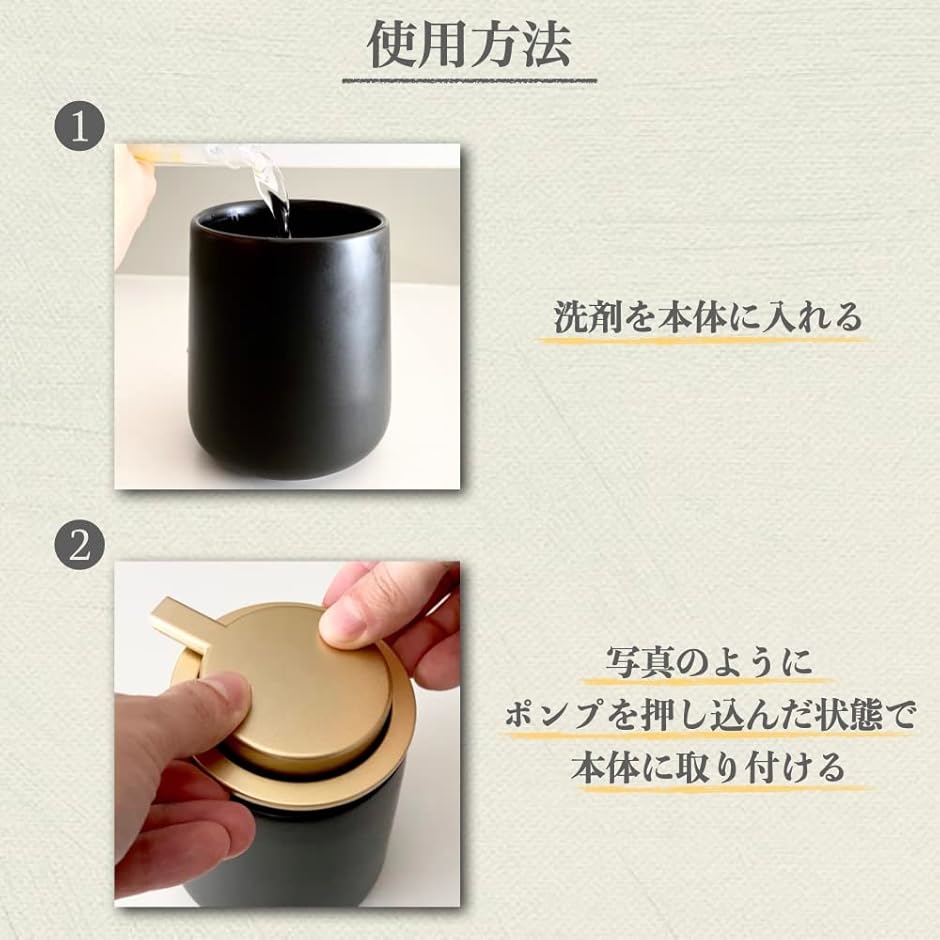 使用方法

1

洗剤を本体に入れる

2

写真のように
ポンプを押し込んだ状態で
本体に取り付ける