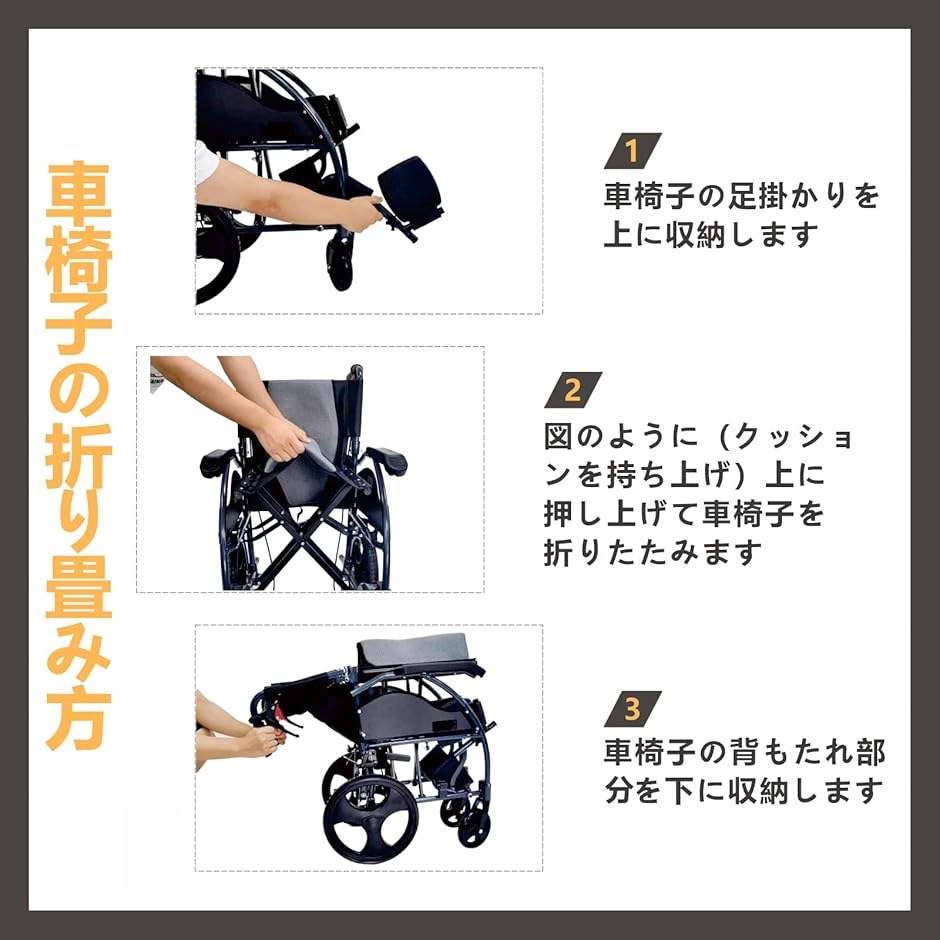 車椅子の折り畳み方

1
車椅子の足掛かりを上に収納します

2
図のように（クッションを持ち上げ）上に押し上げて車椅子を折りたたみます

3
車椅子の背もたれ部分を下に収納します