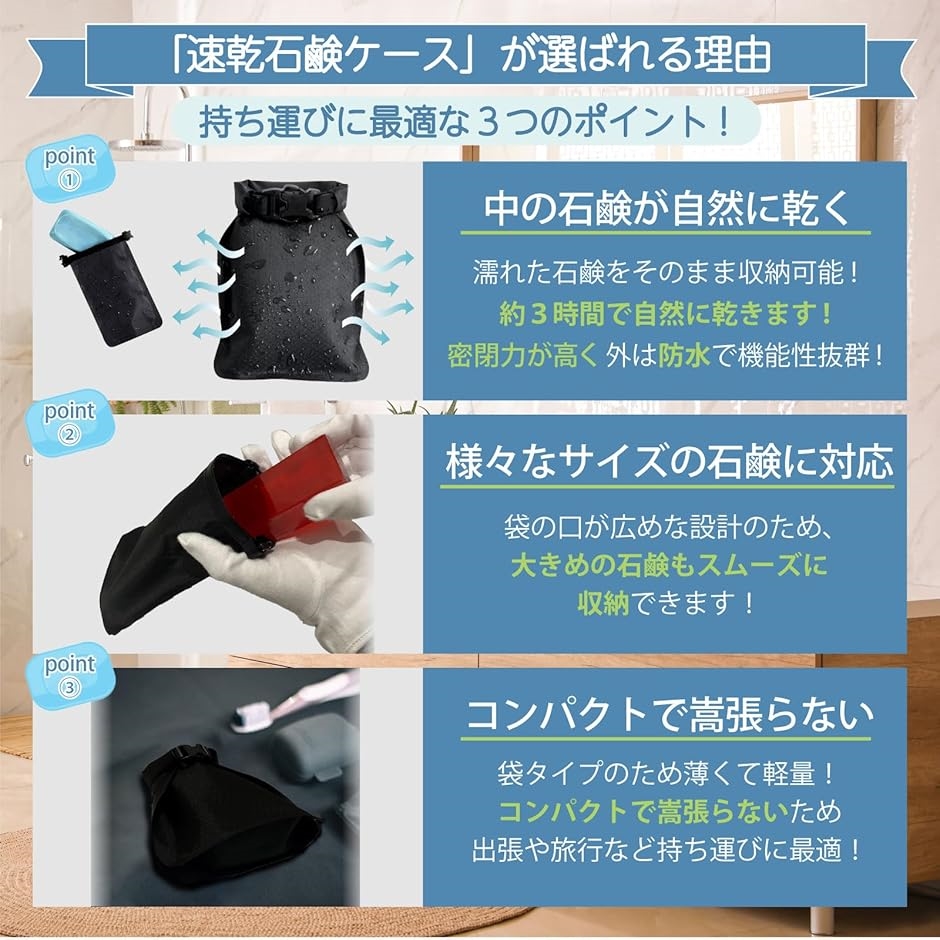 「速乾石鹸ケース」が選ばれる理由

持ち運びに最適な３つのポイント！

point ①

中の石鹸が自然に乾く

濡れた石鹸をそのまま収納可能！
約３時間で自然に乾きます！
密閉力が高く 外は防水で機能性抜群！

point ②

様々なサイズの石鹸に対応

袋の口が広めな設計のため、
大きめの石鹸もスムーズに
収納できます！

point ③

コンパクトで嵩張らない

袋タイプのため薄くて軽量！
コンパクトで嵩張らないため
出張や旅行など持ち運びに最適！