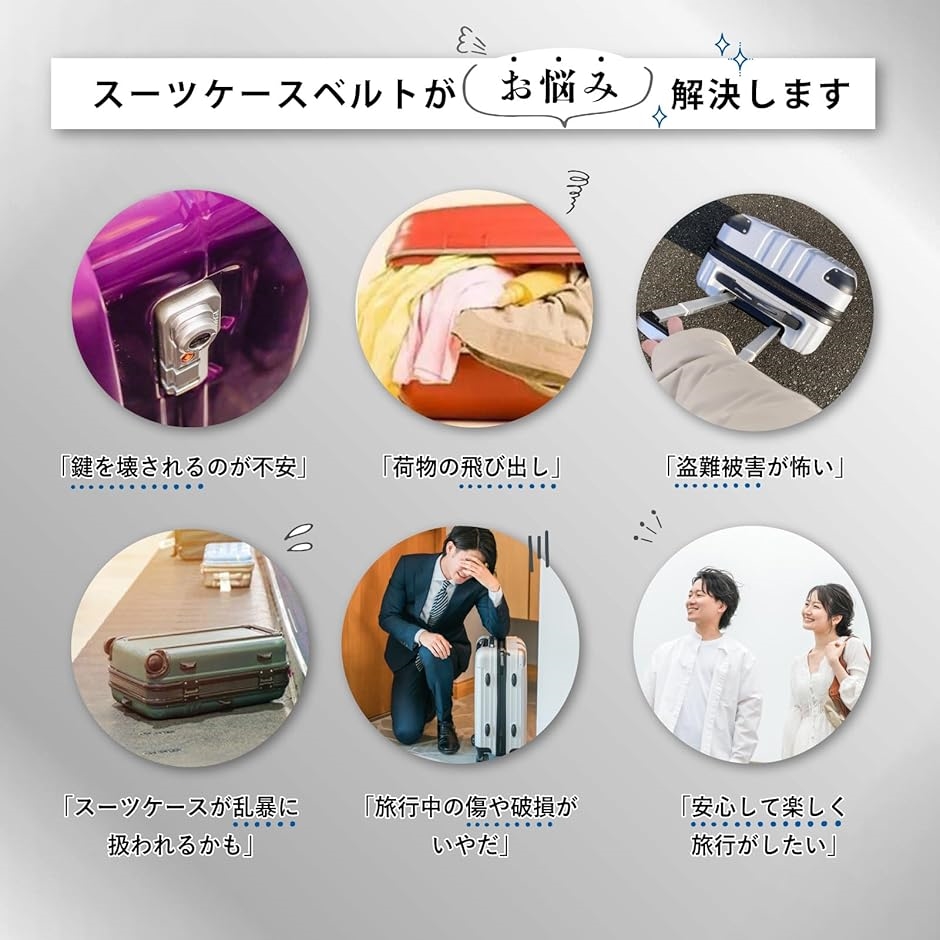 スーツケースベルトが お悩み 解決します

「鍵を壊されるのが不安」

「荷物の飛び出し」

「盗難被害が怖い」

「スーツケースが乱暴に扱われるかも」

「旅行中の傷や破損がいやだ」

「安心して楽しく旅行がしたい」