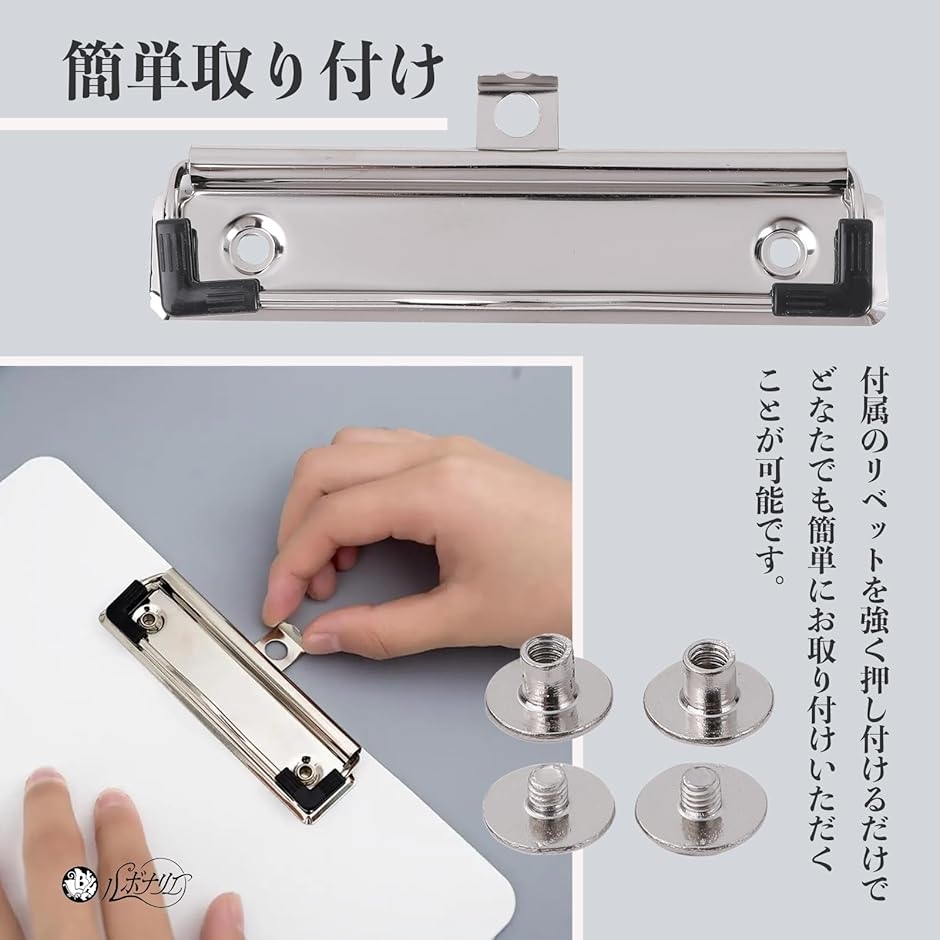 簡単取り付け

付属のリベットを強く押し付けるだけでどなたでも簡単にお取り付けいただくことが可能です。

ルボナリエ