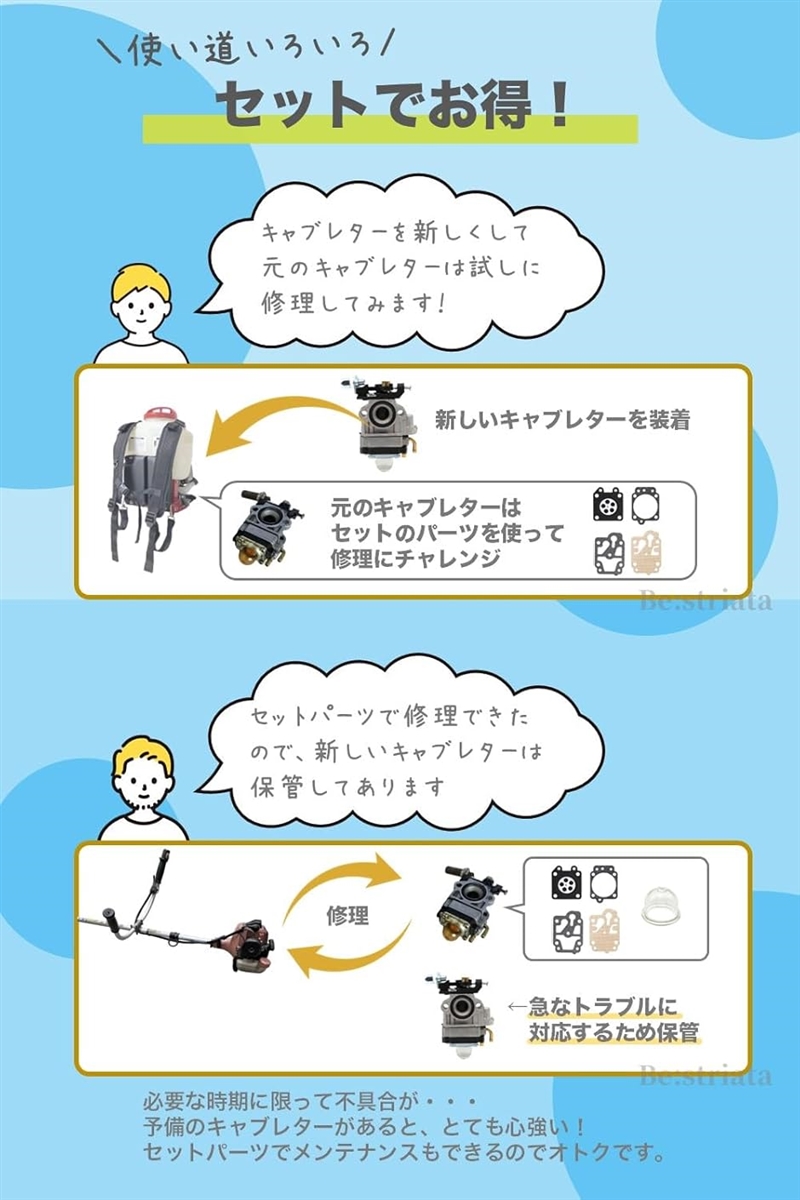 \使い道いろいろ/

セットでお得！

キャブレターを新しくして元のキャブレターは試しに修理してみます！

新しいキャブレターを装着

元のキャブレターはセットのパーツを使って修理にチャレンジ

Be:striata

セットパーツで修理できたので、新しいキャブレターは保管してあります

修理

←急なトラブルに対応するため保管

Be:striata

必要な時期に限って不具合が・・・
予備のキャブレターがあると、とても心強い！
セットパーツでメンテナンスもできるのでオトクです。