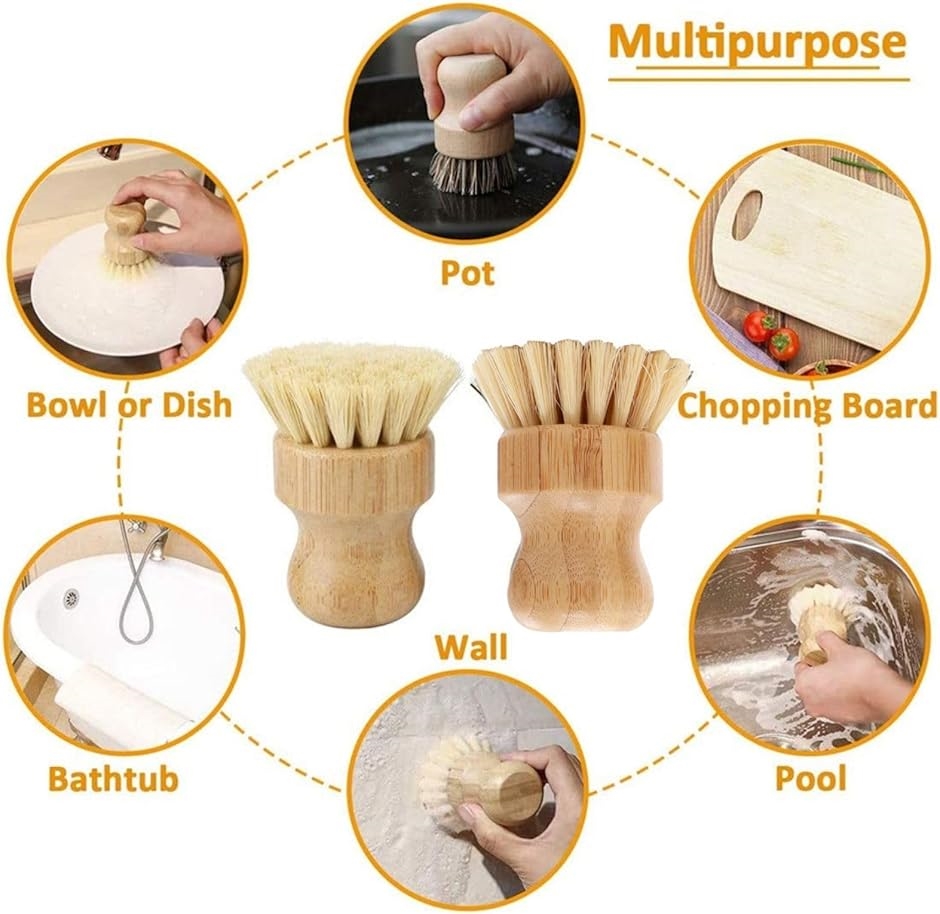 Multipurpose

Pot

Bowl or Dish

Chopping Board

Wall

Bathtub

Pool