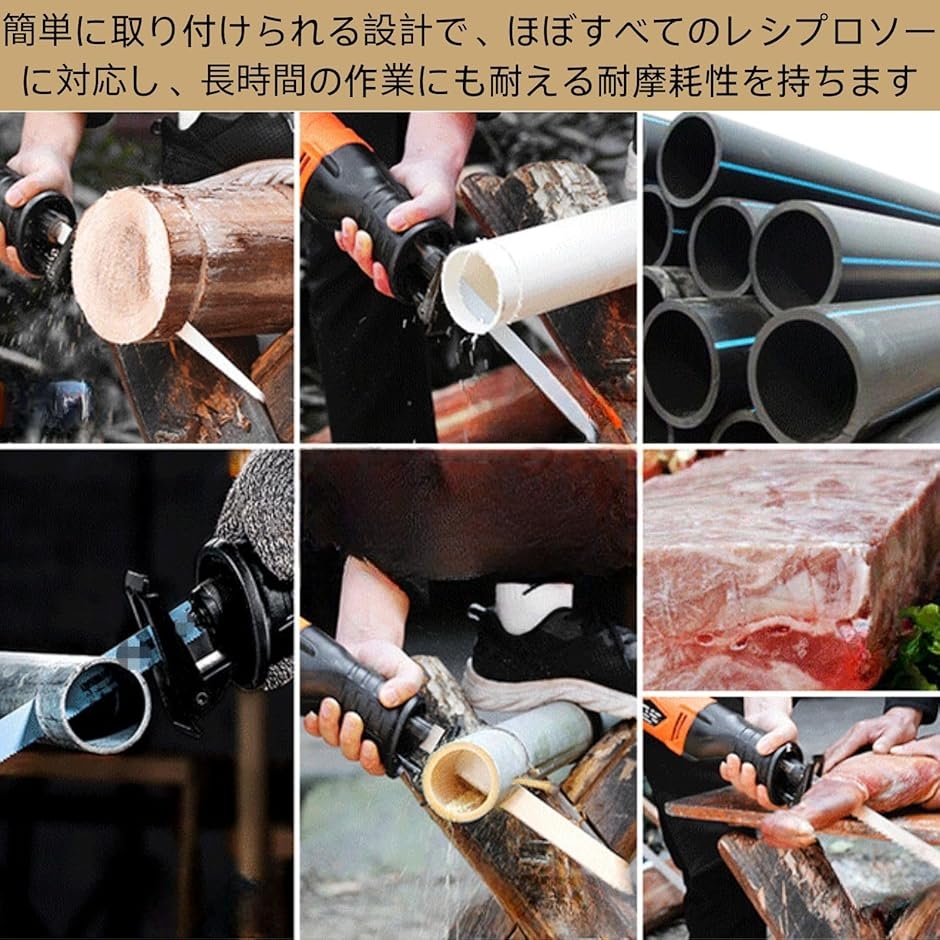 簡単に取り付けられる設計で、ほぼすべてのレシプロソーに対応し、長時間の作業にも耐える耐摩耗性を持ちます