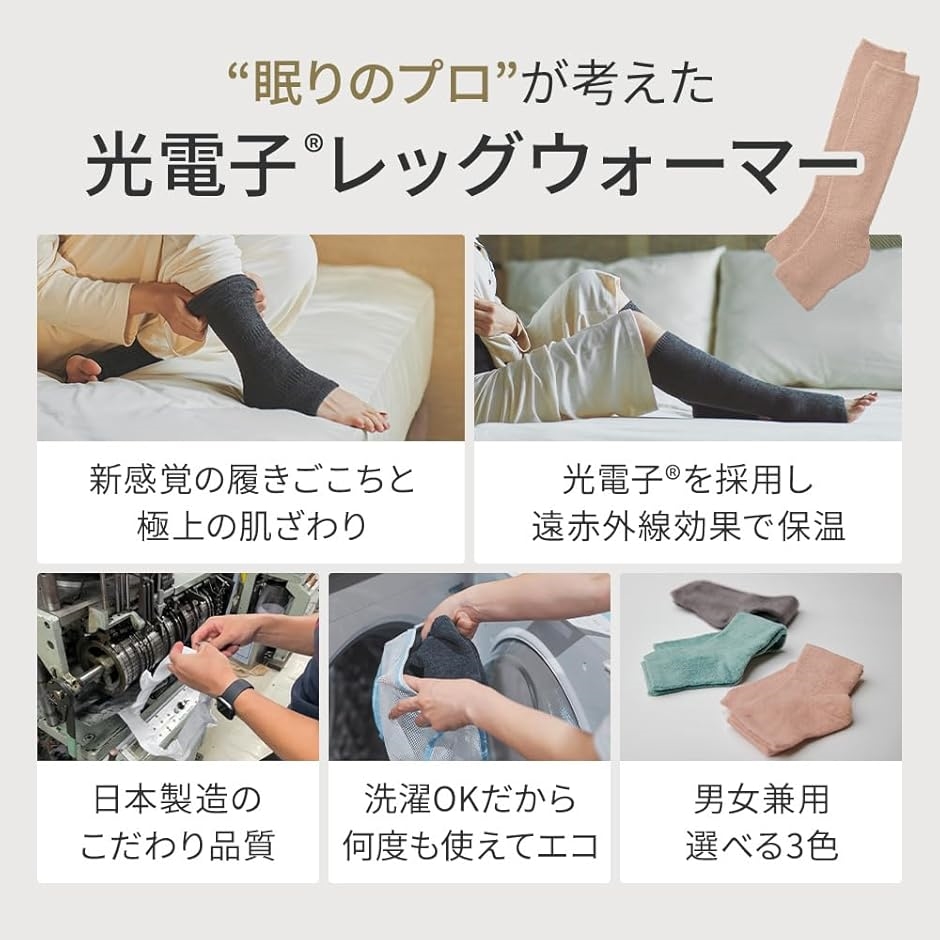 “眠りのプロ”が考えた
光電子®レッグウォーマー

新感覚の履きごこちと
極上の肌ざわり

光電子®を採用し
遠赤外線効果で保温

日本製造の
こだわり品質

洗濯OKだから
何度も使えてエコ

男女兼用
選べる3色