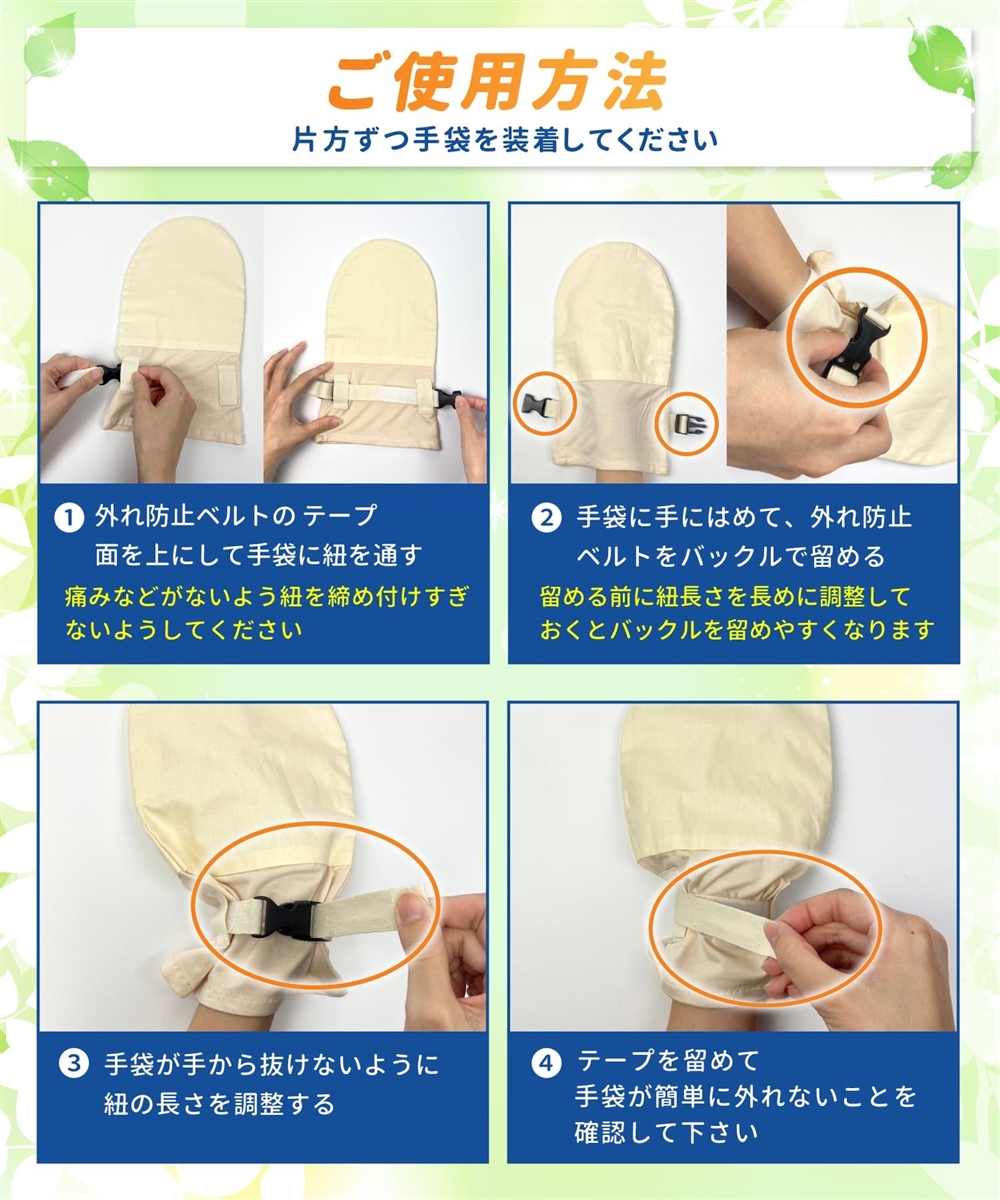 ご使用方法
片方ずつ手袋を装着してください

1 外れ防止ベルトの テープ面を上にして手袋に紐を通す
痛みなどがないよう紐を締め付けすぎないようしてください

2 手袋に手にはめて、外れ防止ベルトをバックルで留める
留める前に紐長さを長めに調整しておくとバックルを留めやすくなります

3 手袋が手から抜けないように紐の長さを調整する

4 テープを留めて手袋が簡単に外れないことを確認して下さい