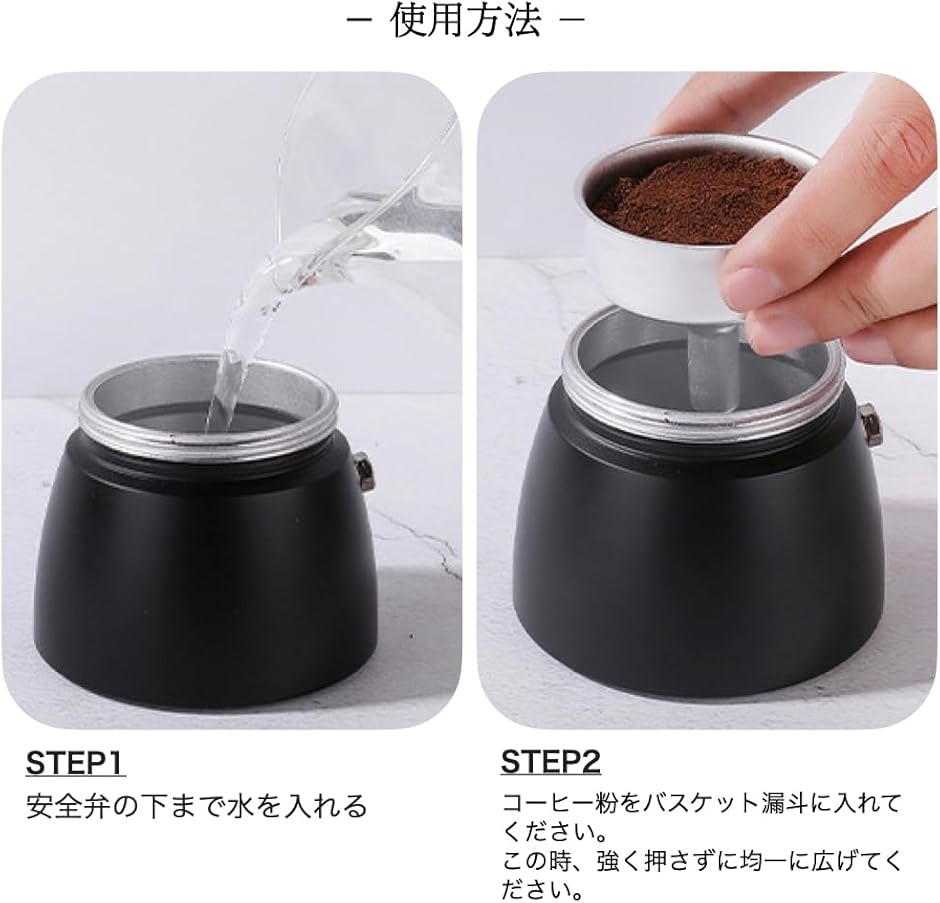 － 使用方法 －

STEP1
安全弁の下まで水を入れる

STEP2
コーヒー粉をバスケット漏斗に入れてください。
この時、強く押さずに均一に広げてください。