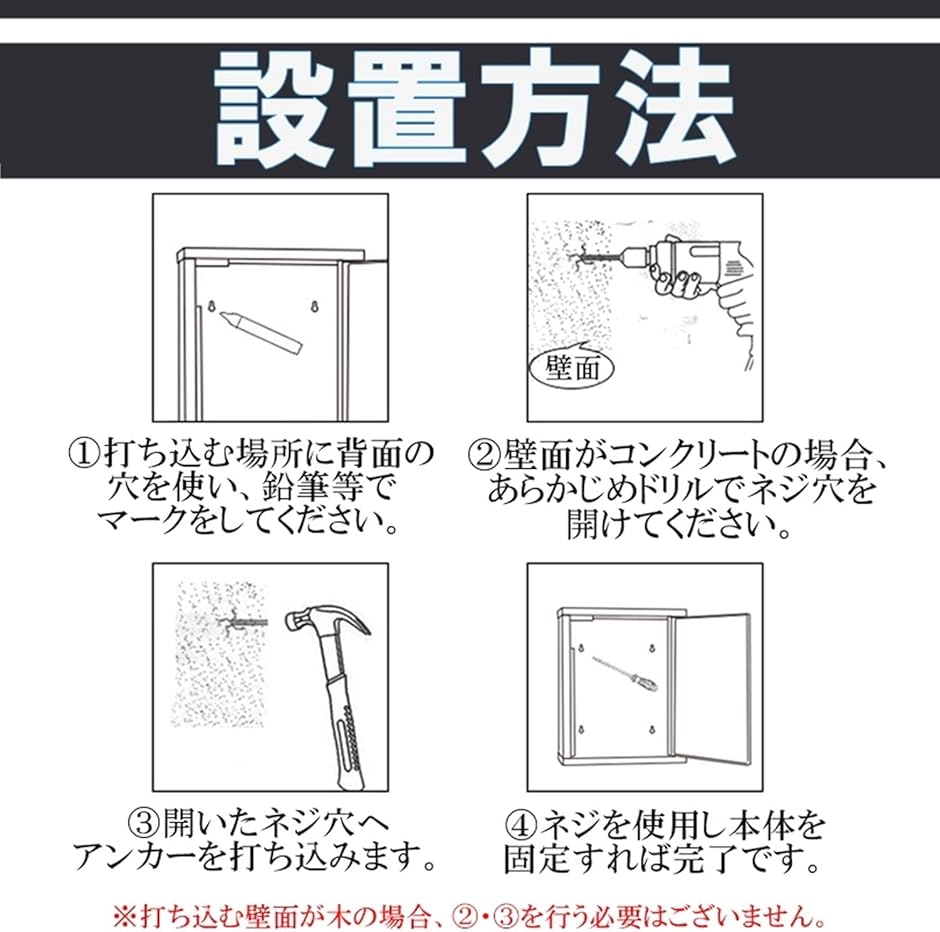 設置方法

①打ち込む場所に背面の穴を使い、鉛筆等でマークをしてください。

壁面

②壁面がコンクリートの場合、あらかじめドリルでネジ穴を開けてください。

③開いたネジ穴へアンカーを打ち込みます。

④ネジを使用し本体を固定すれば完了です。

※打ち込む壁面が木の場合、②・③を行う必要はございません。