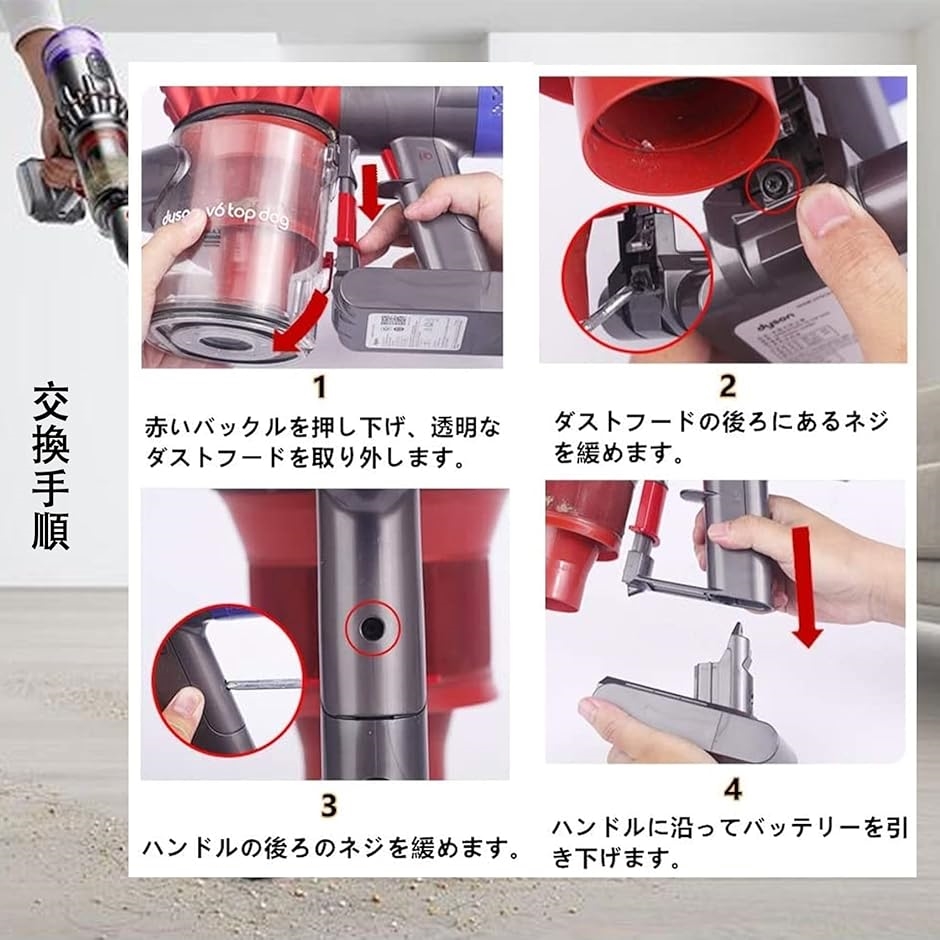 交換手順

dyson v6 top dog

1
赤いバックルを押し下げ、透明なダストフードを取り外します。

dyson

2
ダストフードの後ろにあるネジを緩めます。

3
ハンドルの後ろのネジを緩めます。

4
ハンドルに沿ってバッテリーを引き下げます。