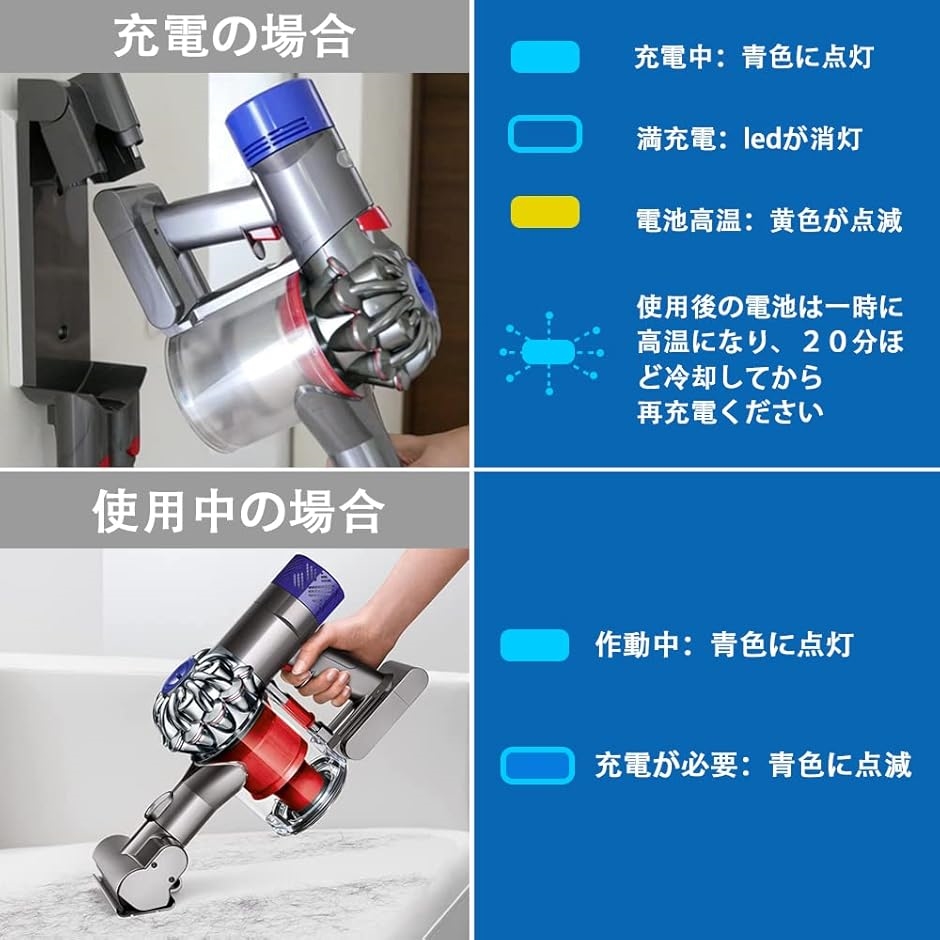 充電の場合

充電中：青色に点灯

満充電：ledが消灯

電池高温：黄色が点滅

使用後の電池は一時に高温になり、２０分ほど冷却してから再充電ください

使用中の場合

作動中：青色に点灯

充電が必要：青色に点滅