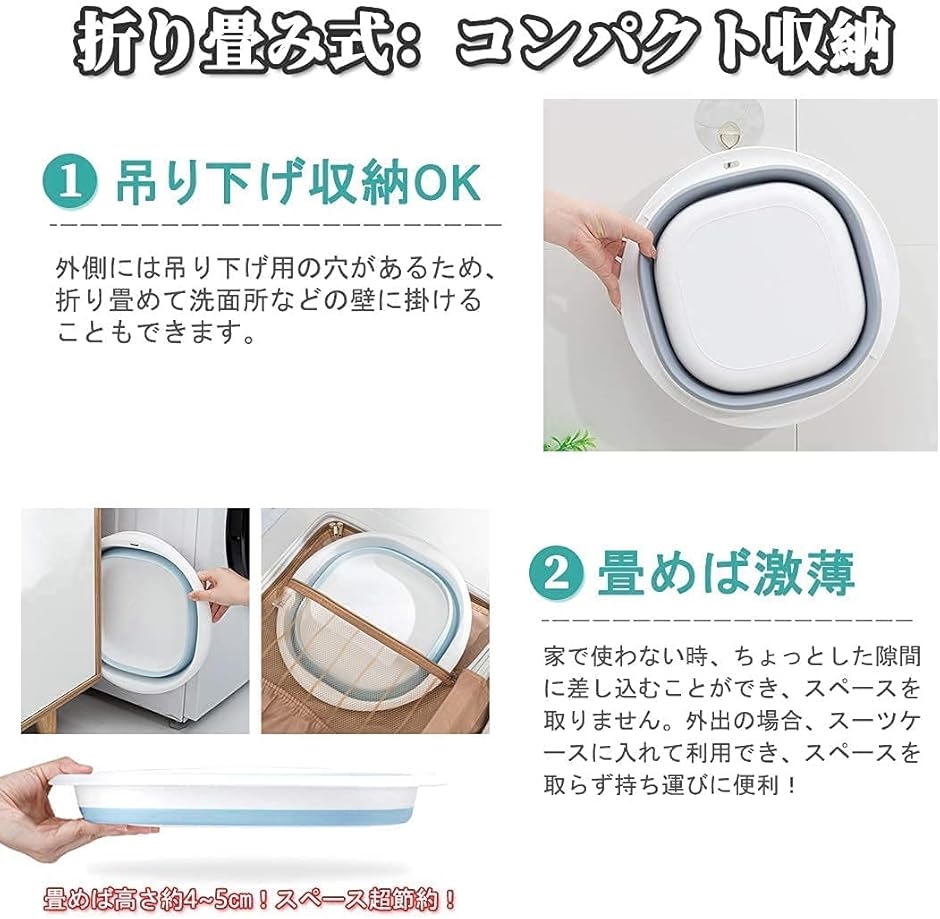 折り畳み式：コンパクト収納

1 吊り下げ収納OK

外側には吊り下げ用の穴があるため、折り畳めて洗面所などの壁に掛けることもできます。

2 畳めば激薄

家で使わない時、ちょっとした隙間に差し込むことができ、スペースを取りません。外出の場合、スーツケースに入れて利用でき、スペースを取らず持ち運びに便利！

畳めば高さ約4~5cm！スペース超節約！