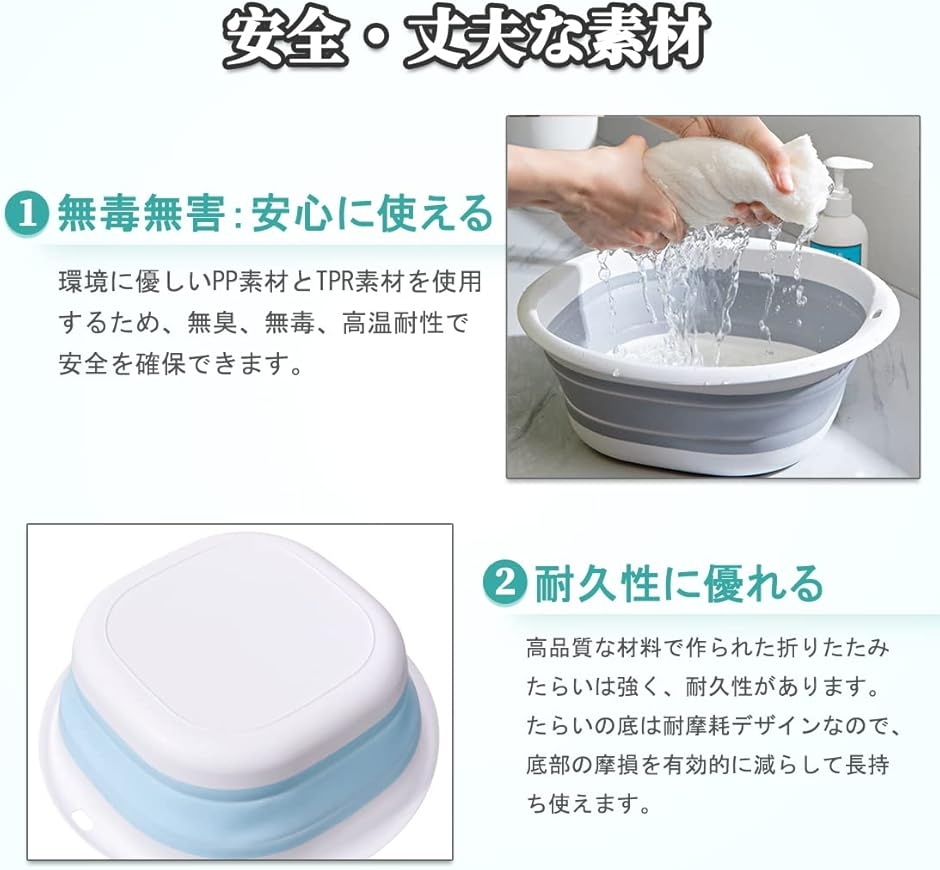 安全・丈夫な素材

1 無毒無害:安心に使える

環境に優しいPP素材とTPR素材を使用するため、無臭、無毒、高温耐性で安全を確保できます。

2 耐久性に優れる

高品質な材料で作られた折りたたみたらいは強く、耐久性があります。たらいの底は耐摩耗デザインなので、底部の摩損を有効的に減らして長持ち使えます。