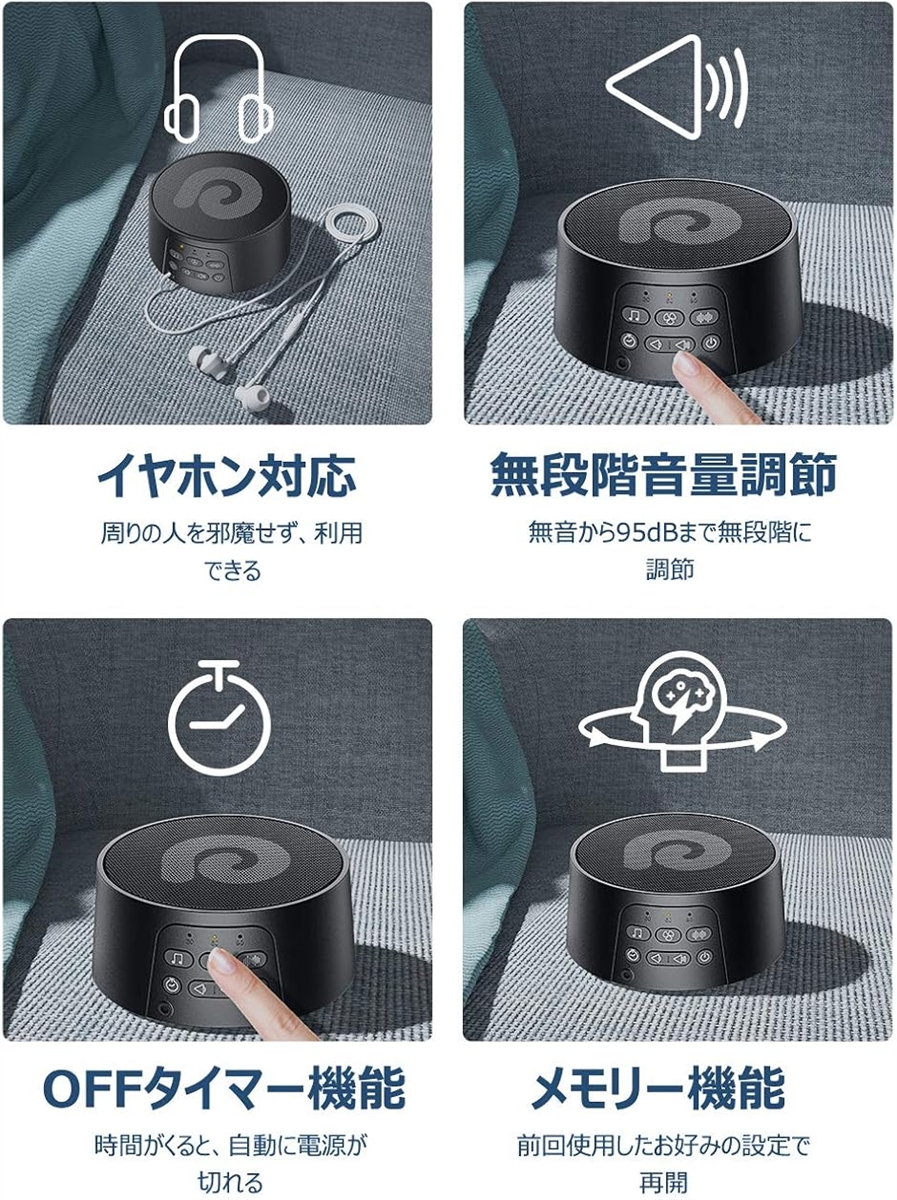 イヤホン対応

周りの人を邪魔せず、利用できる

無段階音量調節

無音から95dBまで無段階に調節

OFFタイマー機能

時間がくると、自動に電源が切れる

メモリー機能

前回使用したお好みの設定で再開