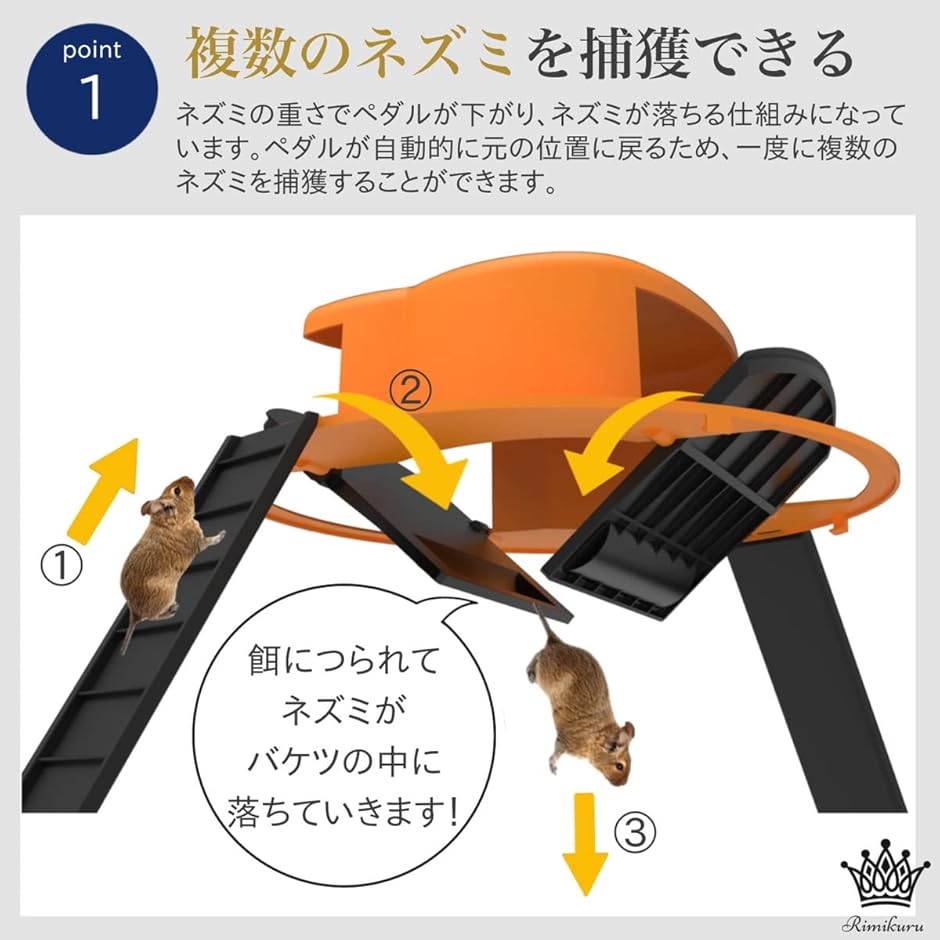 point
1

複数のネズミを捕獲できる

ネズミの重さでペダルが下がり、ネズミが落ちる仕組みになっています。ペダルが自動的に元の位置に戻るため、一度に複数のネズミを捕獲することができます。

②

①

餌につられて
ネズミが
バケツの中に
落ちていきます!

③

Rimikuru