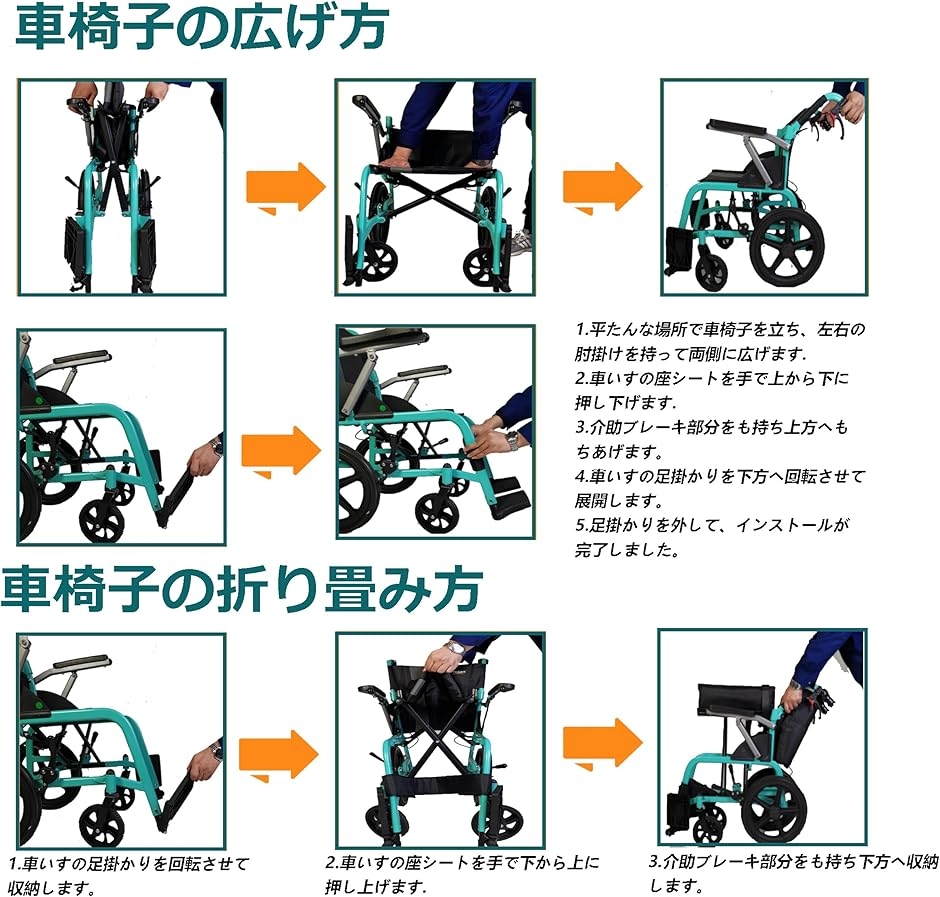 車椅子の広げ方

1.平たんな場所で車椅子を立ち、左右の肘掛けを持って両側に広げます.
2.車いすの座シートを手で上から下に押し下げます.
3.介助ブレーキ部分をも持ち上方へもちあげます。
4.車いすの足掛かりを下方へ回転させて展開します。
5.足掛かりを外して、インストールが完了しました。

車椅子の折り畳み方

1.車いすの足掛かりを回転させて収納します。

2.車いすの座シートを手で下から上に押し上げます.

3.介助ブレーキ部分をも持ち下方へ収納します。