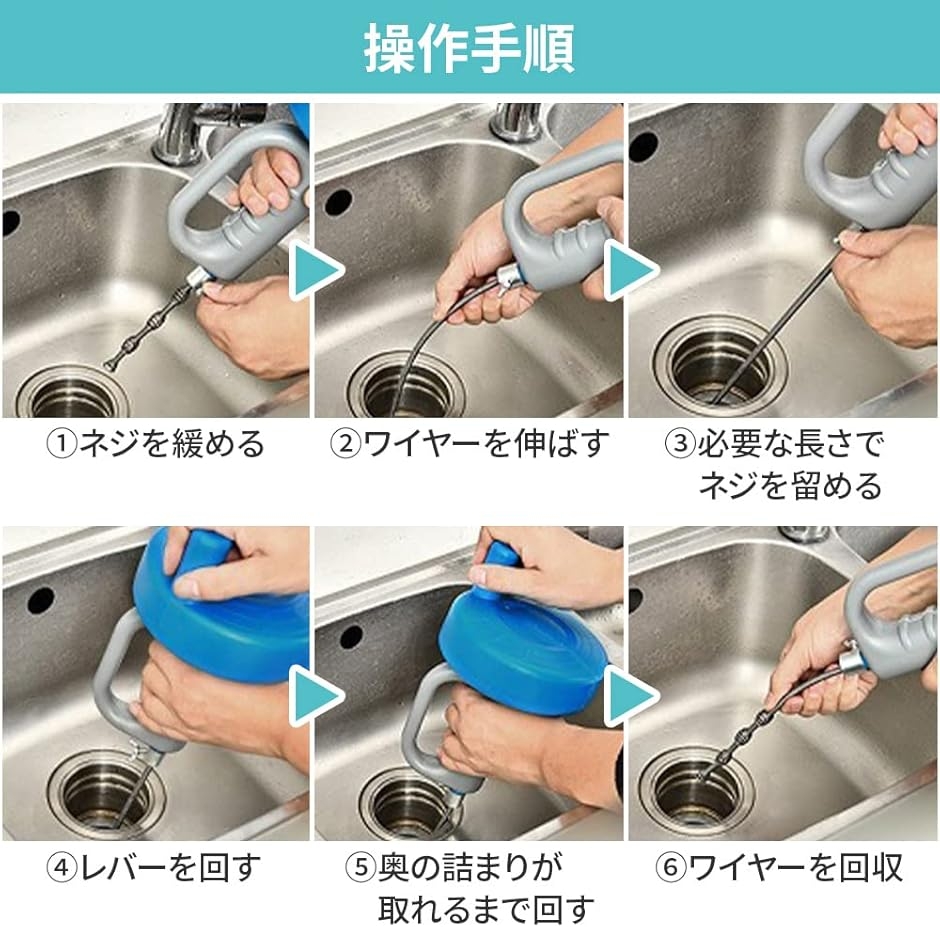 操作手順

①ネジを緩める

②ワイヤーを伸ばす

③必要な長さでネジを留める

④レバーを回す

⑤奥の詰まりが取れるまで回す

⑥ワイヤーを回収