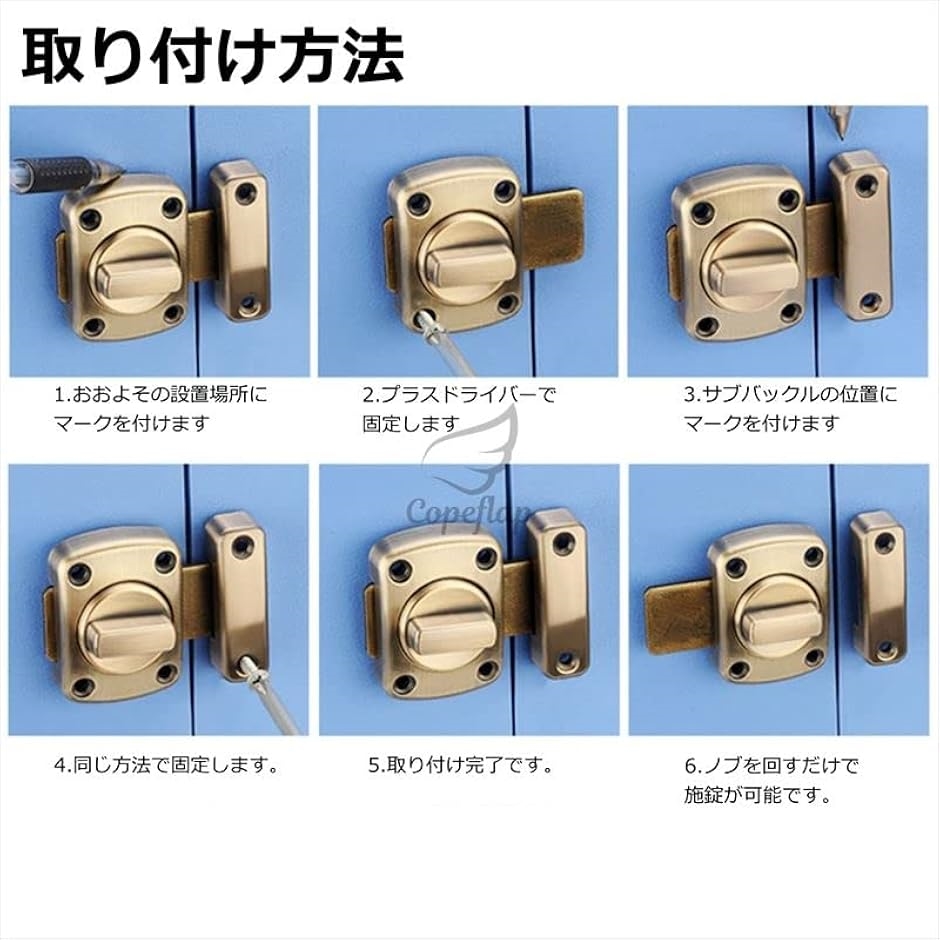 取り付け方法

1.おおよその設置場所にマークを付けます

2.プラスドライバーで固定します

3.サブバックルの位置にマークを付けます

Copeflap

4.同じ方法で固定します。

5.取り付け完了です。

6.ノブを回すだけで施錠が可能です。