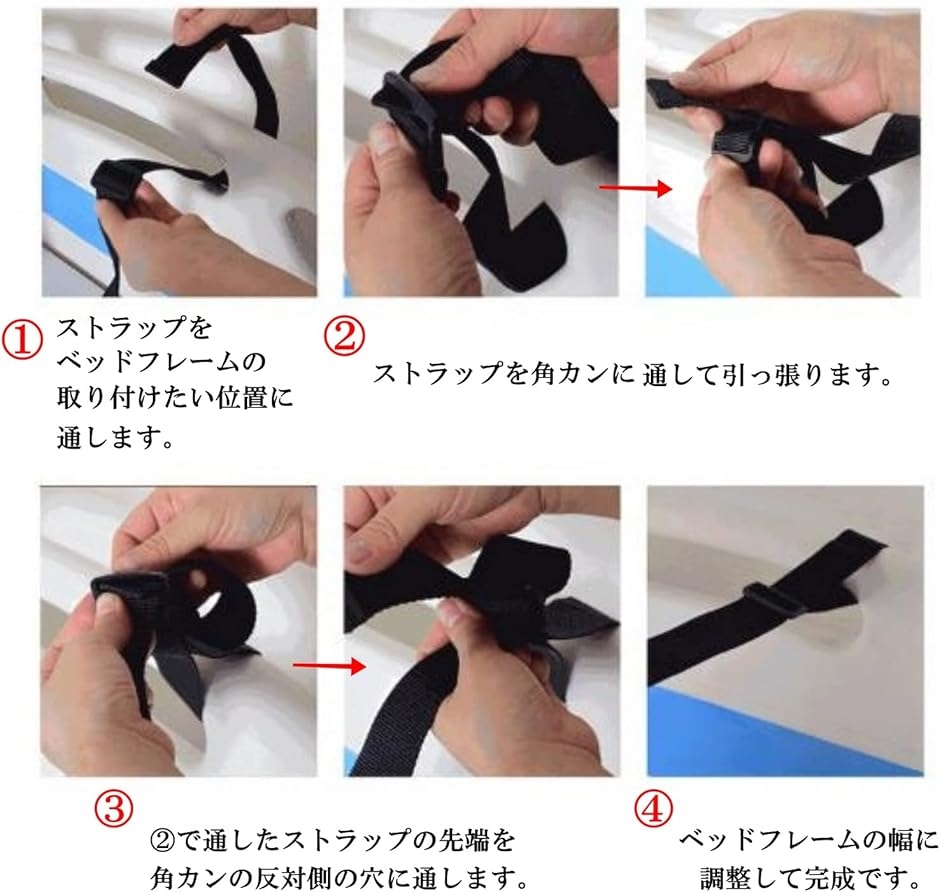 ①
ストラップを
ベッドフレームの
取り付けたい位置に
通します。

②
ストラップを角カンに 通して引っ張ります。

③
②で通したストラップの先端を
角カンの反対側の穴に通します。

④
ベッドフレームの幅に
調整して完成です。