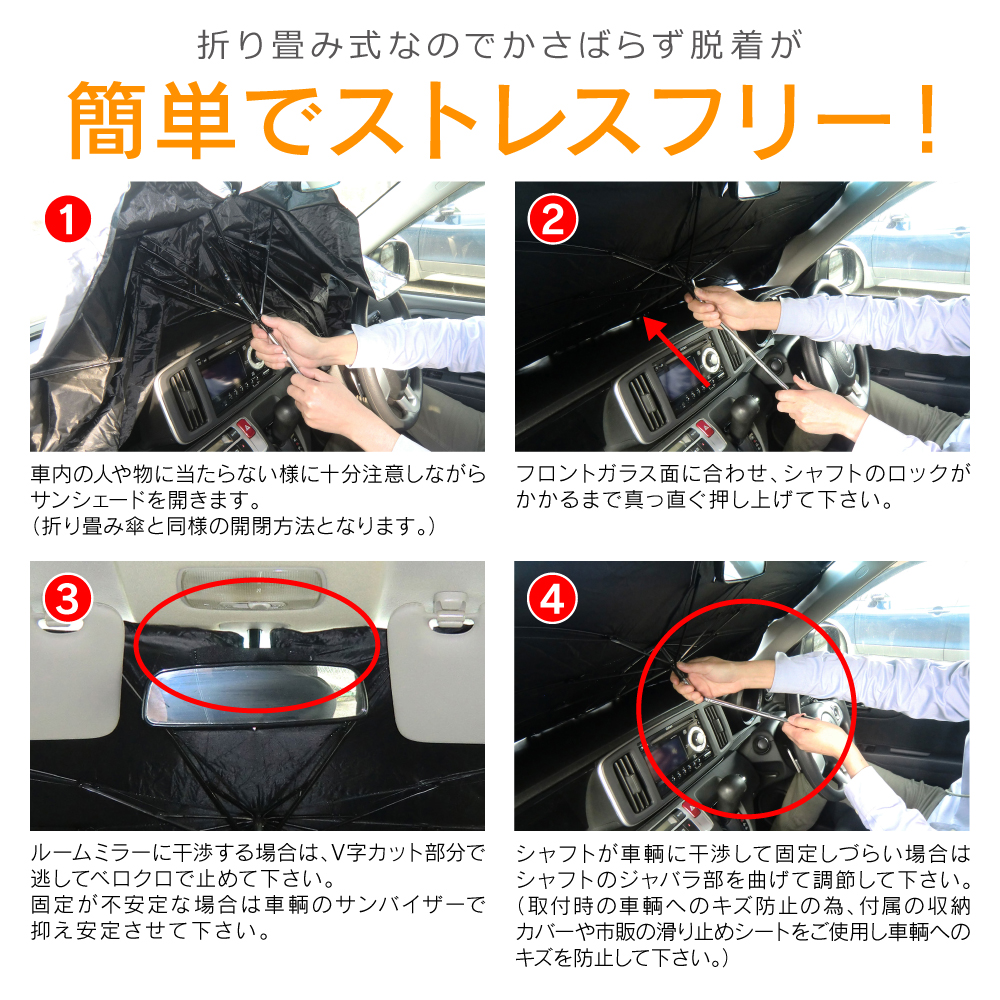 折り畳み式なのでかさばらず脱着が

簡単でストレスフリー！

1

車内の人や物に当たらない様に十分注意しながらサンシェードを開きます。
（折り畳み傘と同様の開閉方法となります。）

2

フロントガラス面に合わせ、シャフトのロックがかかるまで真っ直ぐ押し上げて下さい。

3

ルームミラーに干渉する場合は、V字カット部分で逃してベロクロで止めて下さい。
固定が不安定な場合は車輌のサンバイザーで抑え安定させて下さい。

4

シャフトが車輌に干渉して固定しづらい場合はシャフトのジャバラ部を曲げて調節して下さい。
（取付時の車輌へのキズ防止の為、付属の収納カバーや市販の滑り止めシートをご使用し車輌へのキズを防止して下さい。）