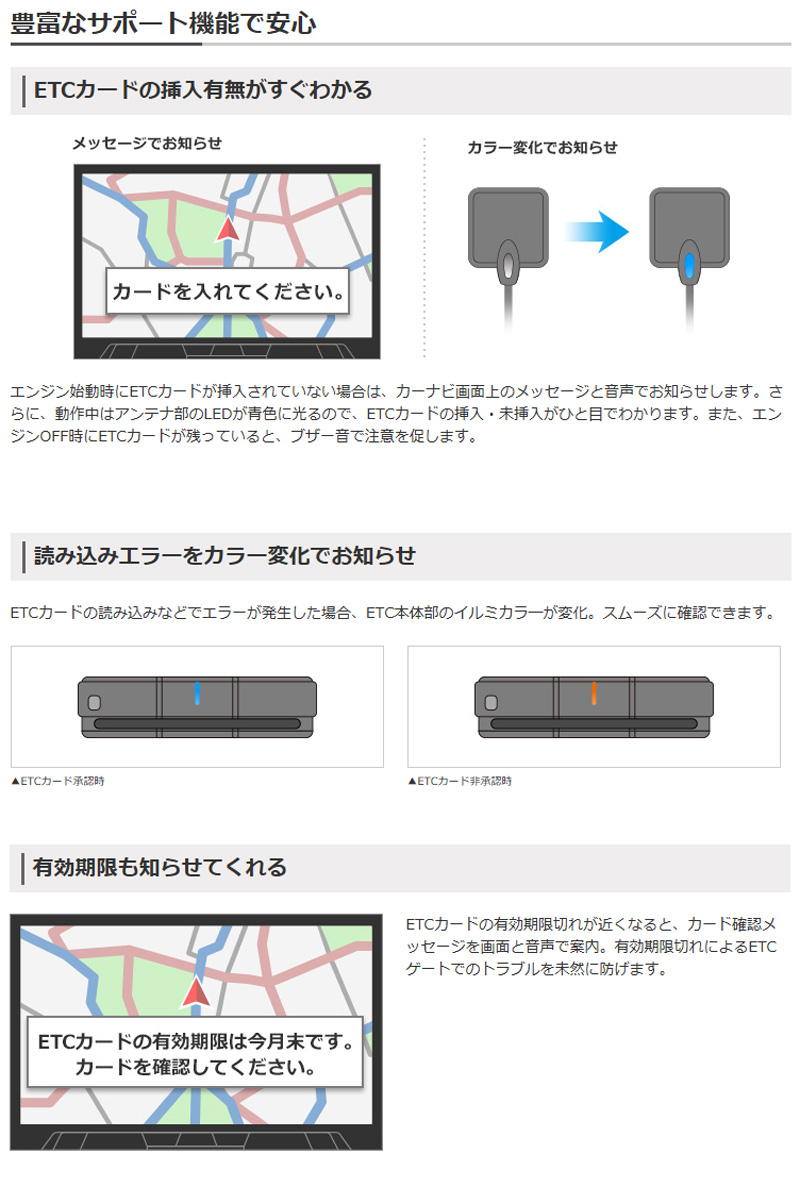 豊富なサポート機能で安心

ETCカードの挿入有無がすぐわかる

メッセージでお知らせ

カードを入れてください。

カラー変化でお知らせ

エンジン始動時にETCカードが挿入されていない場合は、カーナビ画面上のメッセージと音声でお知らせします。さらに、動作中はアンテナ部のLEDが青色に光るので、ETCカードの挿入・未挿入がひと目でわかります。また、エンジンOFF時にETCカードが残っていると、ブザー音で注意を促します。

読み込みエラーをカラー変化でお知らせ

ETCカードの読み込みなどでエラーが発生した場合、ETC本体部のイルミカラーが変化。スムーズに確認できます。

▲ETCカード承認時

▲ETCカード非承認時

有効期限も知らせてくれる

ETCカードの有効期限は今月末です。
カードを確認してください。

ETCカードの有効期限切れが近くなると、カード確認メッセージを画面と音声で案内。有効期限切れによるETCゲートでのトラブルを未然に防げます。