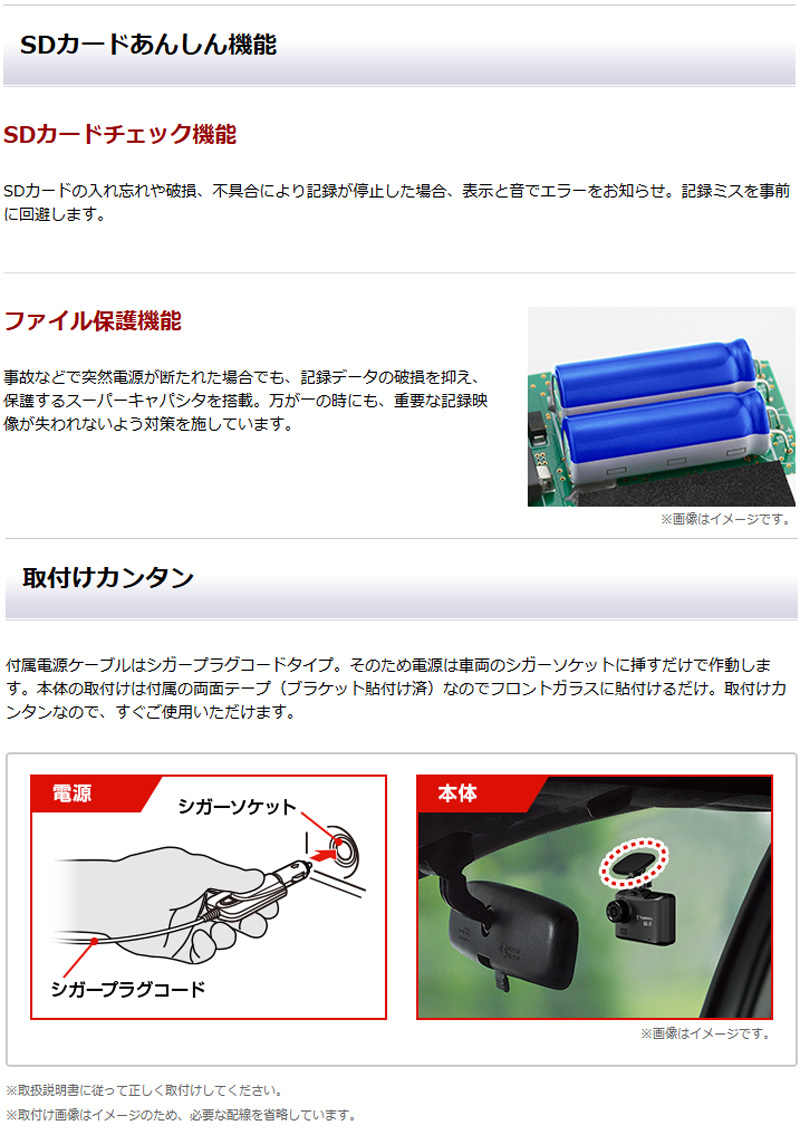 SDカードあんしん機能

SDカードチェック機能

SDカードの入れ忘れや破損、不具合により記録が停止した場合、表示と音でエラーをお知らせ。記録ミスを事前に回避します。

ファイル保護機能

事故などで突然電源が断たれた場合でも、記録データの破損を抑え、保護するスーパーキャパシタを搭載。万が一の時にも、重要な記録映像が失われないよう対策を施しています。

※画像はイメージです。

取付けカンタン

付属電源ケーブルはシガープラグコードタイプ。そのため電源は車両のシガーソケットに挿すだけで作動します。本体の取付けは付属の両面テープ（ブラケット貼付け済）なのでフロントガラスに貼付けるだけ。取付けカンタンなので、すぐご使用いただけます。

電源

シガーソケット

シガープラグコード

本体

※画像はイメージです。

※取扱説明書に従って正しく取付けしてください。

※取付け画像はイメージのため、必要な配線を省略しています。