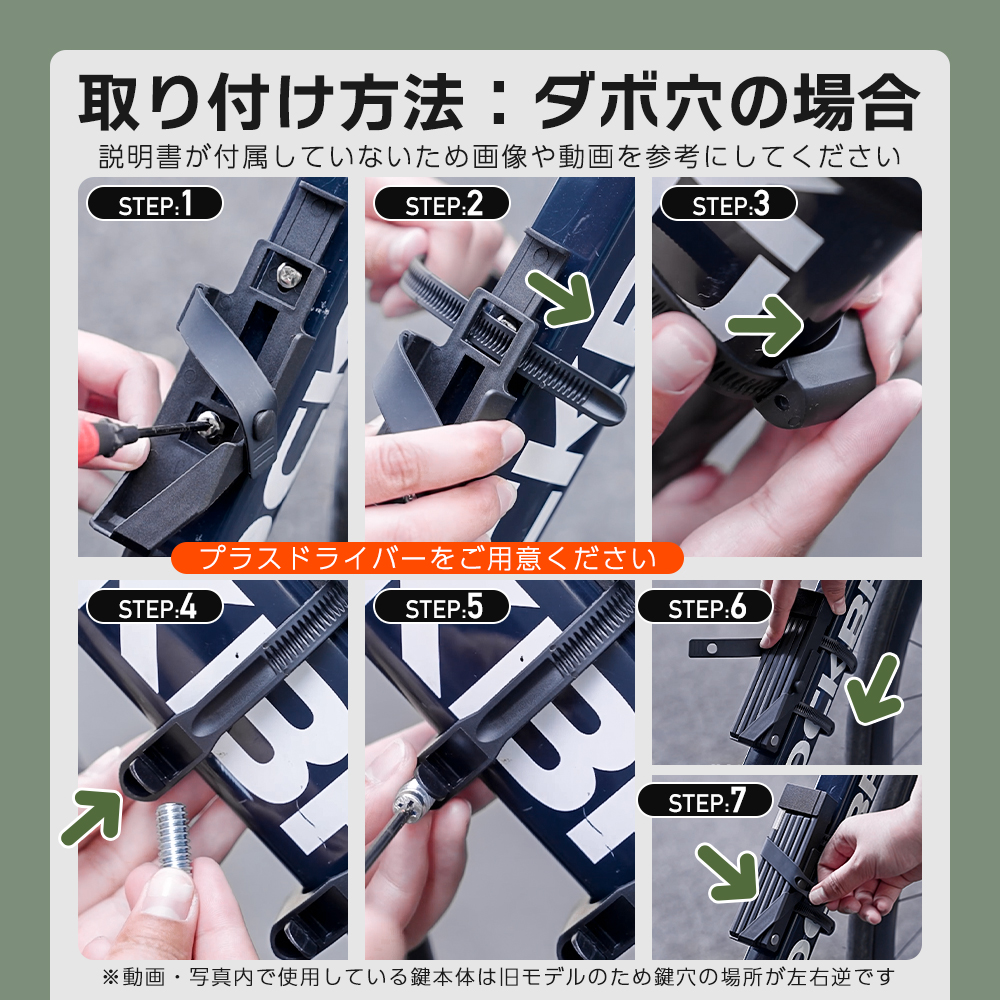 取り付け方法：ダボ穴の場合
説明書が付属していないため画像や動画を参考にしてください

STEP:1

STEP:2

STEP:3

プラスドライバーをご用意ください

STEP:4

STEP:5

STEP:6

STEP:7

※動画・写真内で使用している鍵本体は旧モデルのため鍵穴の場所が左右逆です