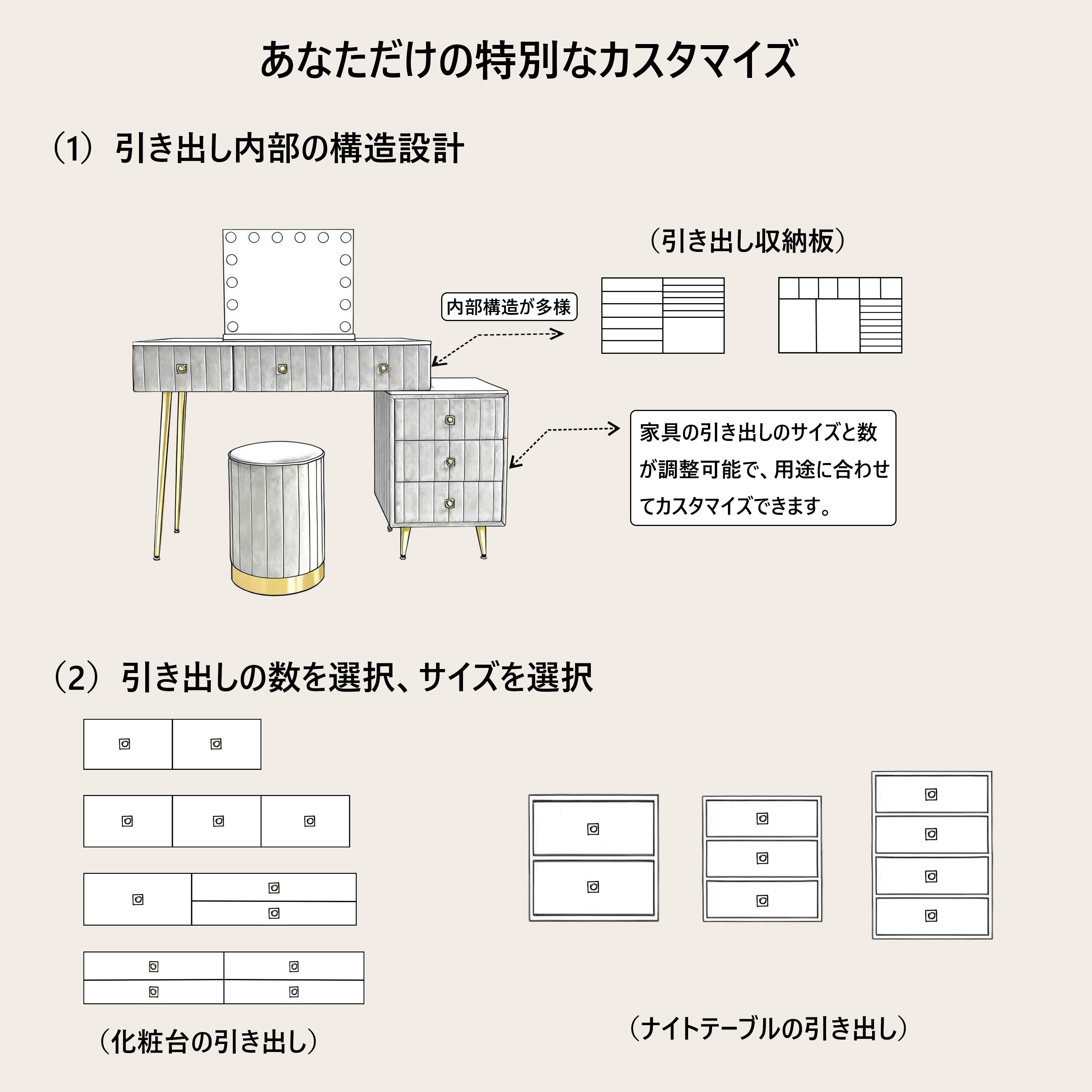 あなただけの特別なカスタマイズ

（1）引き出し内部の構造設計

（引き出し収納板）

内部構造が多様

家具の引き出しのサイズと数が調整可能で、用途に合わせてカスタマイズできます。

（2）引き出しの数を選択、サイズを選択

（化粧台の引き出し）

（ナイトテーブルの引き出し）