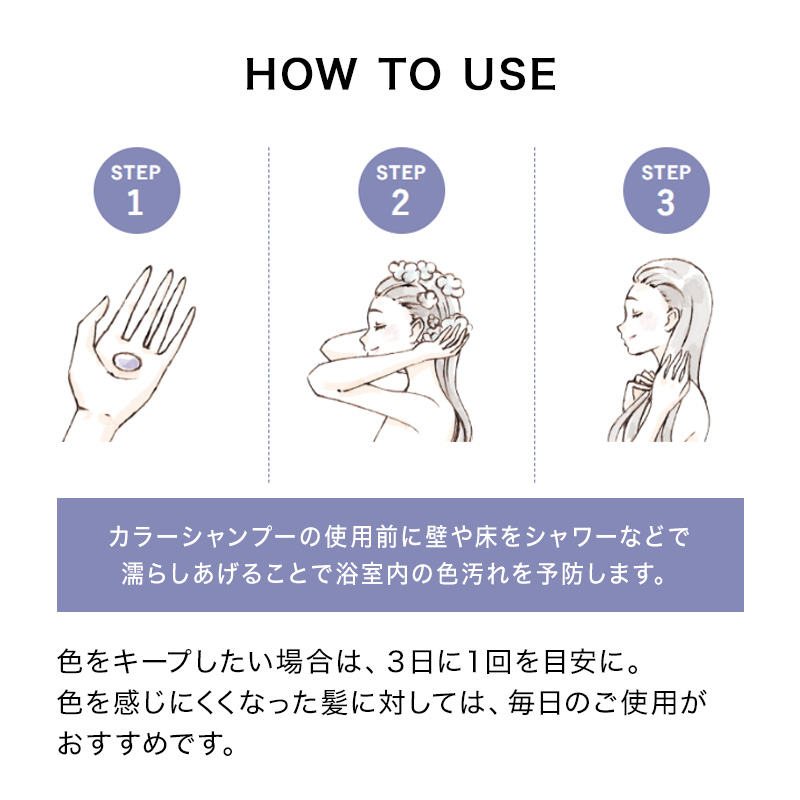 HOW TO USE

STEP 1

STEP 2

STEP 3

カラーシャンプーの使用前に壁や床をシャワーなどで濡らしあげることで浴室内の色汚れを予防します。

色をキープしたい場合は、3日に1回を目安に。
色を感じにくくなった髪に対しては、毎日のご使用がおすすめです。