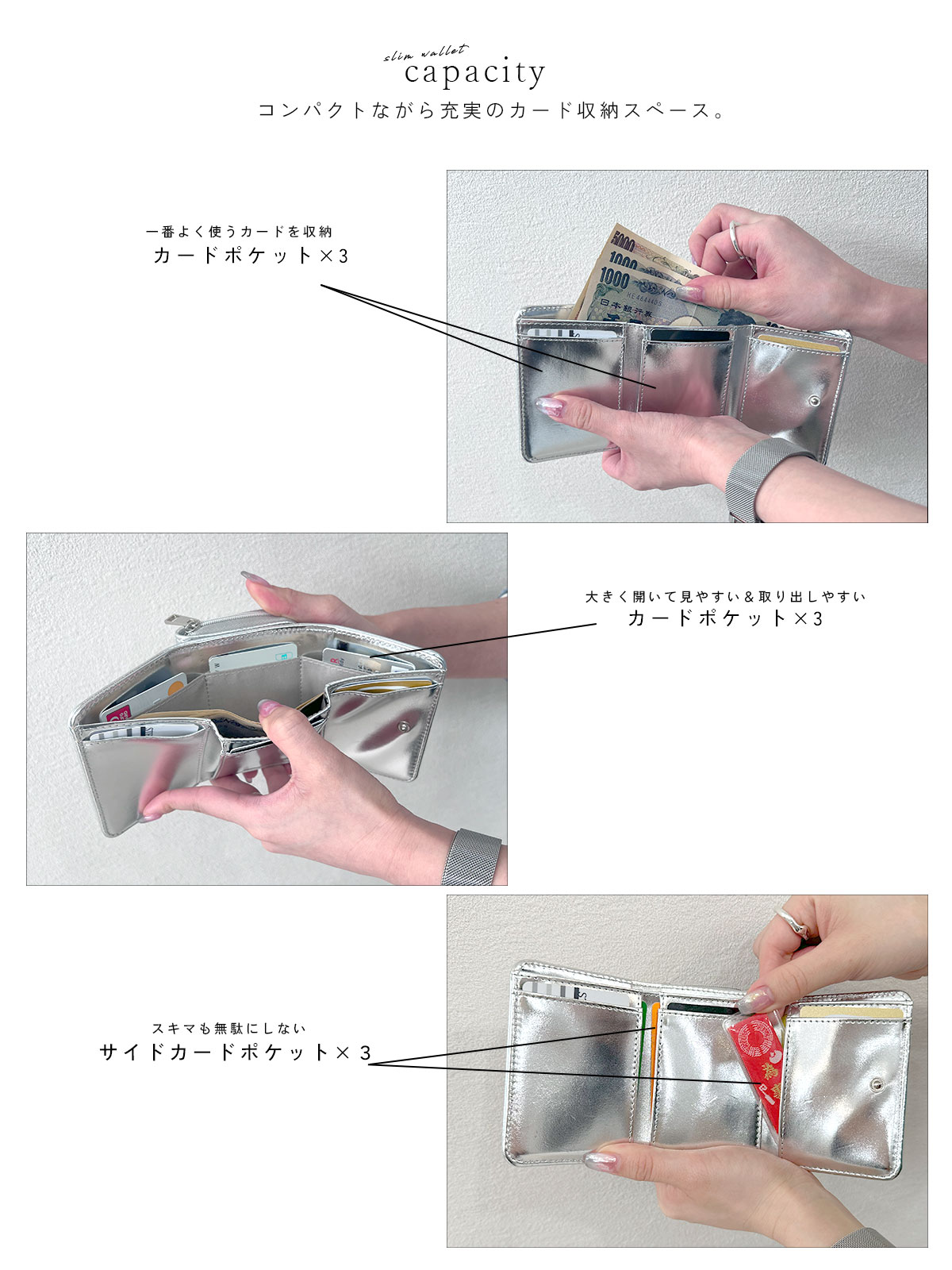 slim wallet
capacity
コンパクトながら充実のカード収納スペース。

一番よく使うカードを収納
カードポケット×3

5000
1000
1000
日本銀行券

大きく開いて見やすい＆取り出しやすい
カードポケット×3

スキマも無駄にしない
サイドカードポケット×3