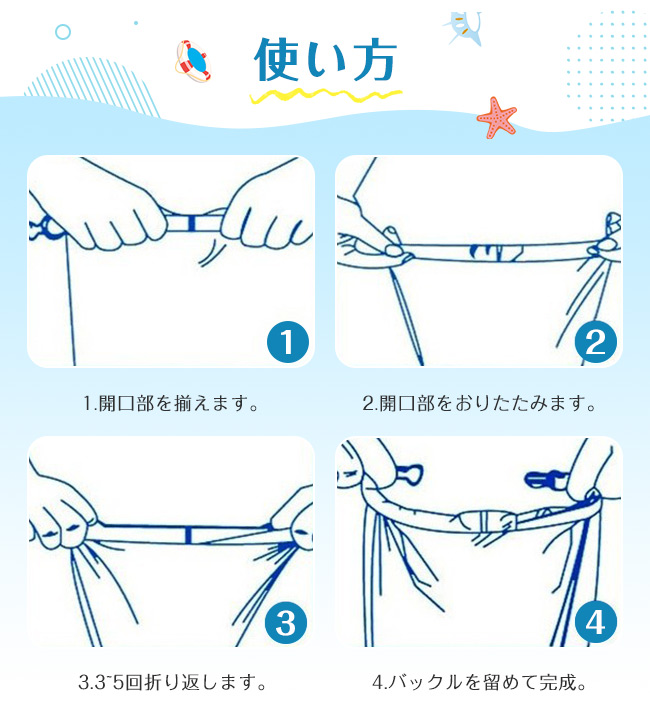 使い方

1

1.開口部を揃えます。

2

2.開口部をおりたたみます。

3

3.3~5回折り返します。

4

4.バックルを留めて完成。