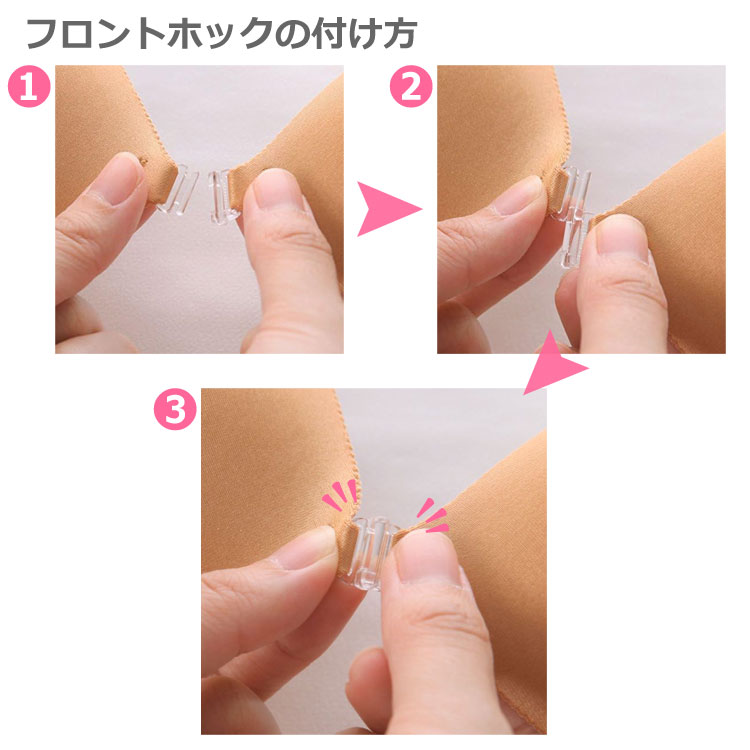 フロントホックの付け方

1

2

3