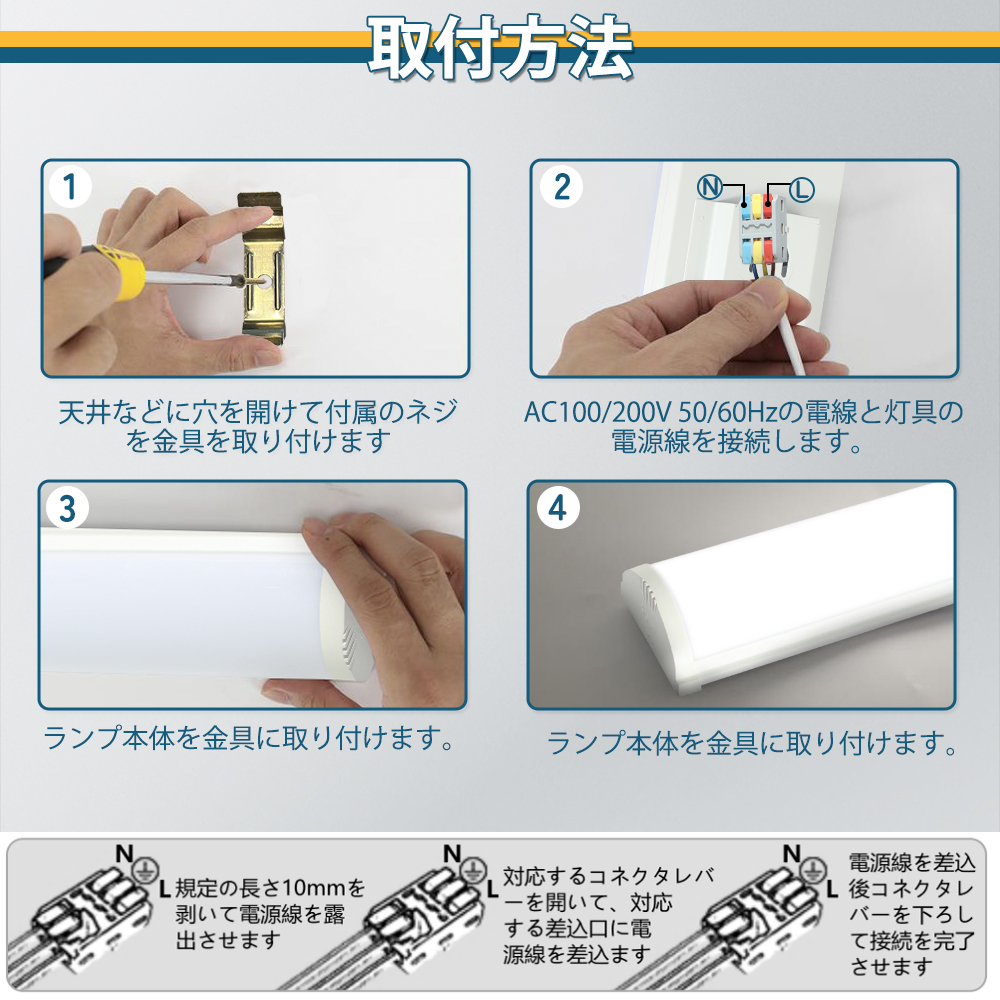 取付方法

1

天井などに穴を開けて付属のネジを金具を取り付けます

2

N L

AC100/200V 50/60Hzの電線と灯具の電源線を接続します。

3

ランプ本体を金具に取り付けます。

4

ランプ本体を金具に取り付けます。

N L

規定の長さ10mmを剥いて電源線を露出させます

N L

対応するコネクタレバーを開いて、対応する差込口に電源線を差込ます

N L

電源線を差込後コネクタレバーを下ろして接続を完了させます