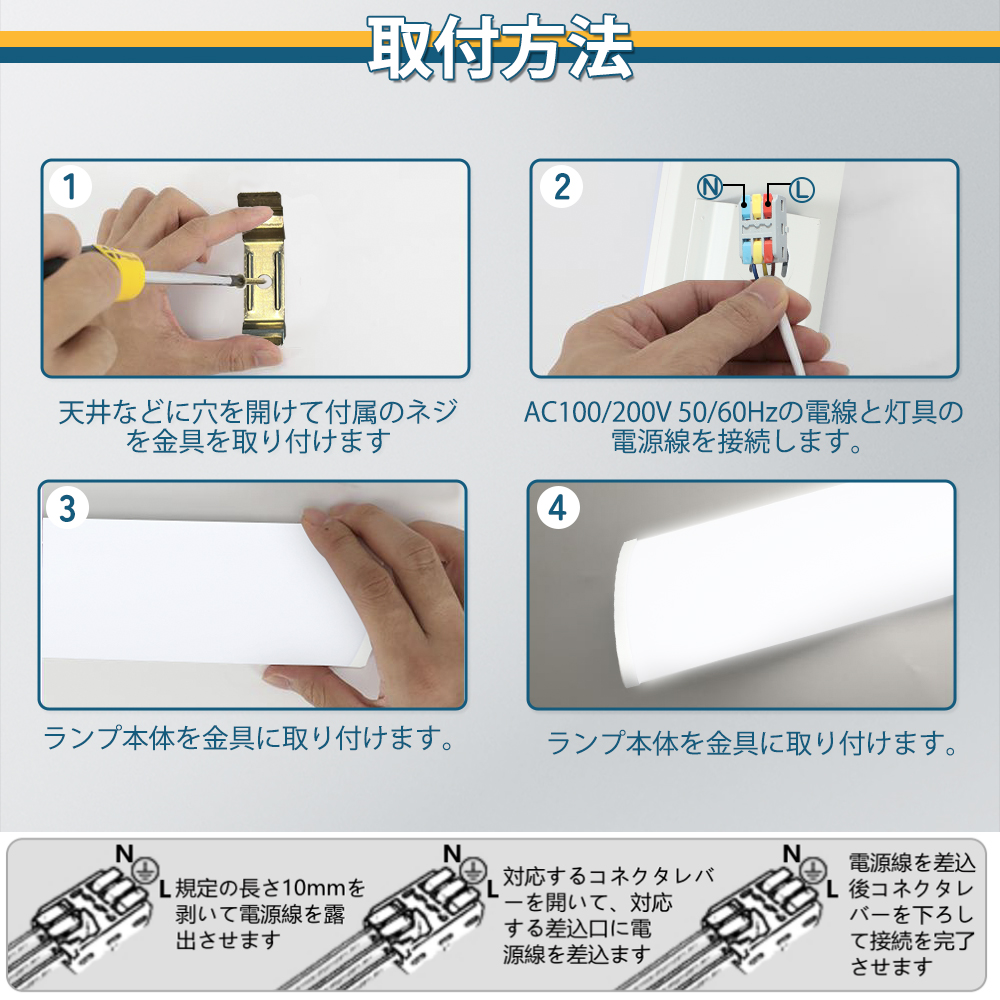 取付方法

1

天井などに穴を開けて付属のネジを金具を取り付けます

2

N L

AC100/200V 50/60Hzの電線と灯具の電源線を接続します。

3

ランプ本体を金具に取り付けます。

4

ランプ本体を金具に取り付けます。

N L 規定の長さ10mmを剥いて電源線を露出させます

N L 対応するコネクタレバーを開いて、対応する差込口に電源線を差込ます

N L 電源線を差込後コネクタレバーを下ろして接続を完了させます