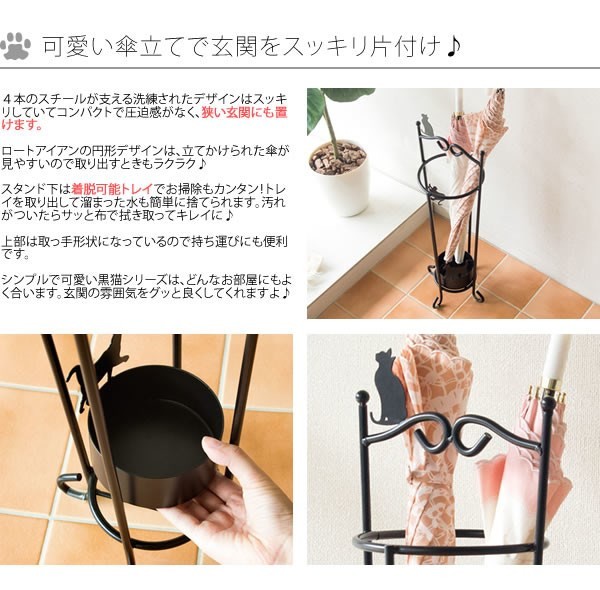 可愛い傘立てで玄関をスッキリ片付け♪

４本のスチールが支える洗練されたデザインはスッキリしていてコンパクトで圧迫感がなく、狭い玄関にも置けます。

ロートアイアンの円形デザインは、立てかけられた傘が見やすいので取り出すときもラクラク♪

スタンド下は着脱可能トレイでお掃除もカンタン!トレイを取り出して溜まった水も簡単に捨てられます。汚れがついたらサッと布で拭き取ってキレイに♪

上部は取っ手形状になっているので持ち運びにも便利です。

シンプルで可愛い黒猫シリーズは、どんなお部屋にもよく合います。玄関の雰囲気をグッと良くしてくれますよ♪