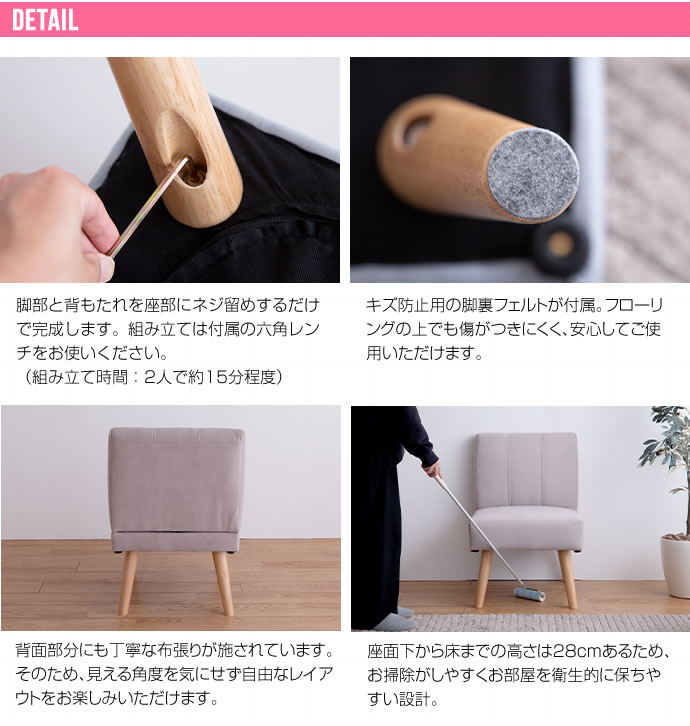 DETAIL

脚部と背もたれを座部にネジ留めするだけで完成します。組み立ては付属の六角レンチをお使いください。
（組み立て時間：2人で約15分程度）

キズ防止用の脚裏フェルトが付属。フローリングの上でも傷がつきにくく、安心してご使用いただけます。

背面部分にも丁寧な布張りが施されています。そのため、見える角度を気にせず自由なレイアウトをお楽しみいただけます。

座面下から床までの高さは28cmあるため、お掃除がしやすくお部屋を衛生的に保ちやすい設計。