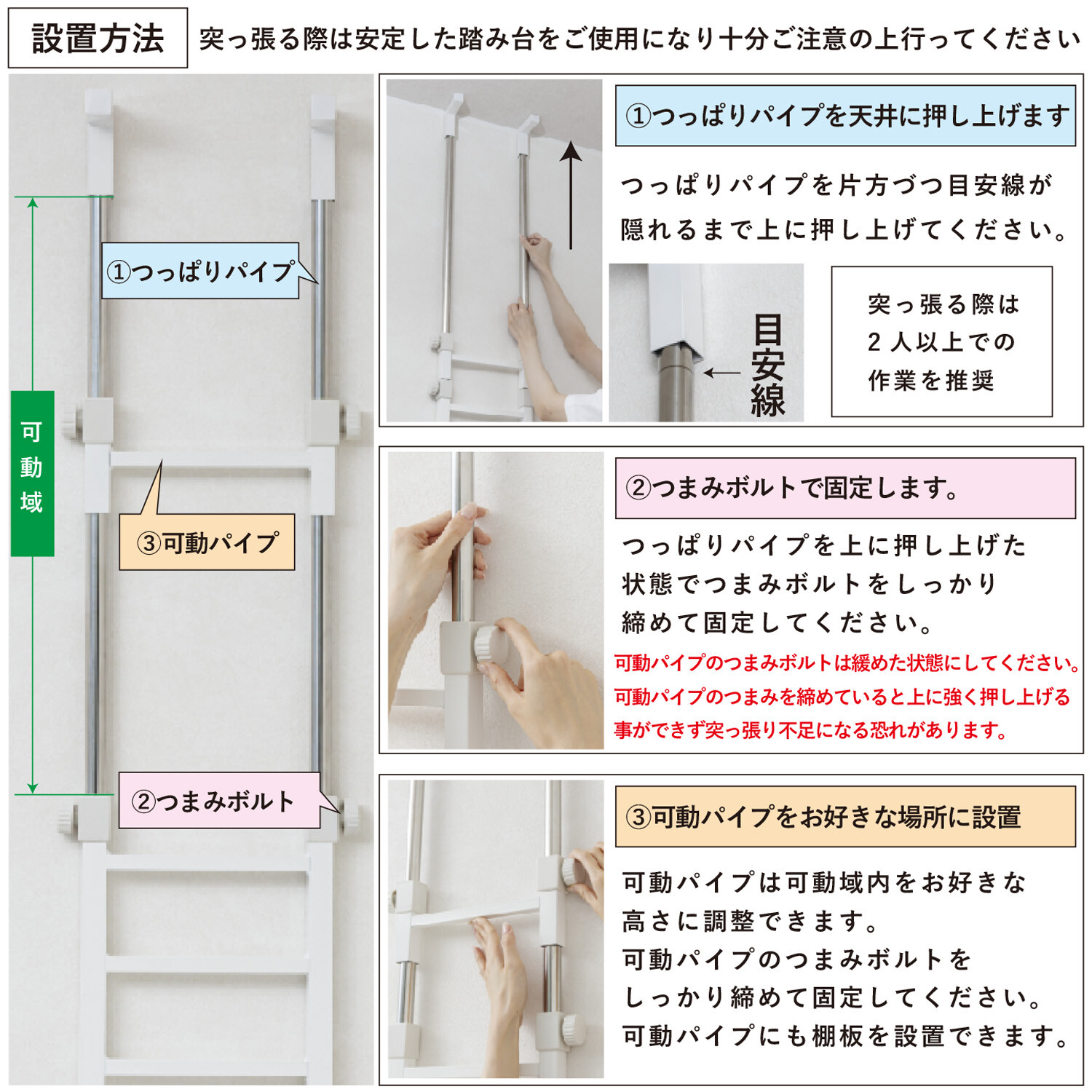 設置方法　突っ張る際は安定した踏み台をご使用になり十分ご注意の上行ってください

①つっぱりパイプ

可動域

③可動パイプ

②つまみボルト

①つっぱりパイプを天井に押し上げます

つっぱりパイプを片方づつ目安線が隠れるまで上に押し上げてください。

目安線

突っ張る際は2人以上での作業を推奨

②つまみボルトで固定します。

つっぱりパイプを上に押し上げた状態でつまみボルトをしっかり締めて固定してください。

可動パイプのつまみボルトは緩めた状態にしてください。可動パイプのつまみを締めていると上に強く押し上げる事ができず突っ張り不足になる恐れがあります。

③可動パイプをお好きな場所に設置

可動パイプは可動域内をお好きな高さに調整できます。
可動パイプのつまみボルトをしっかり締めて固定してください。
可動パイプにも棚板を設置できます。